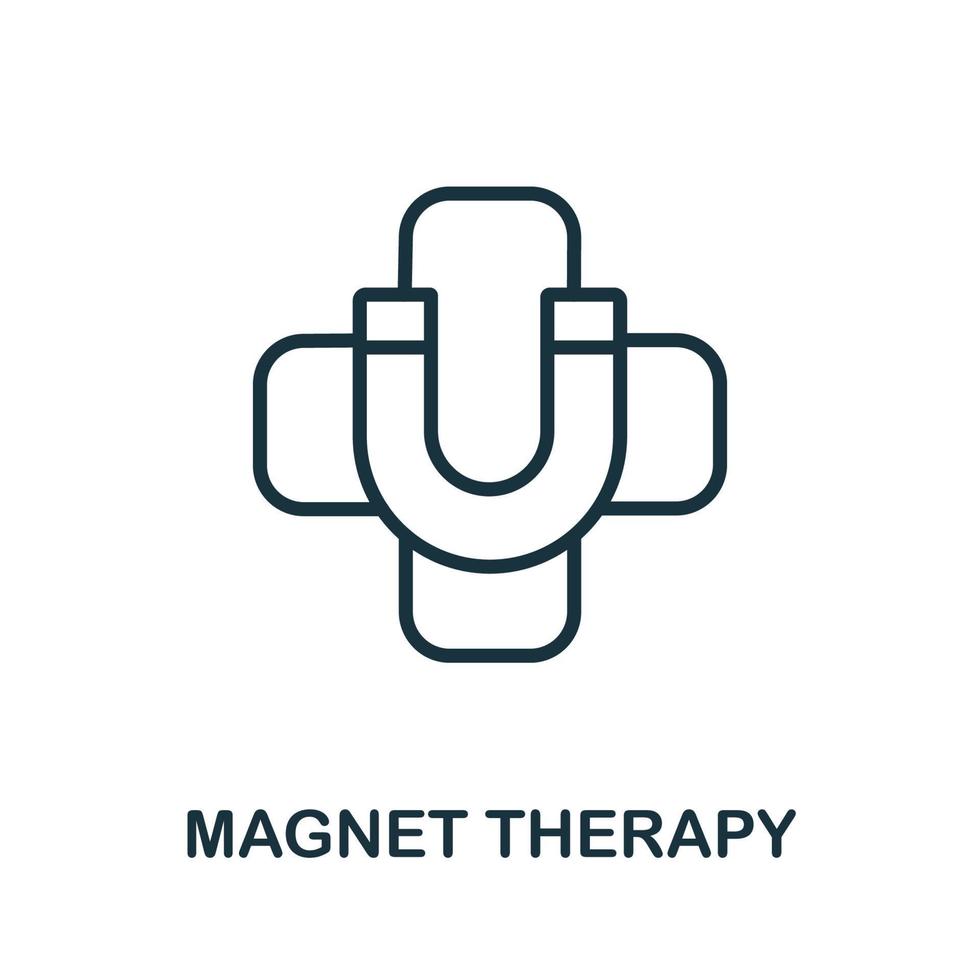 MAGNET THERAPY