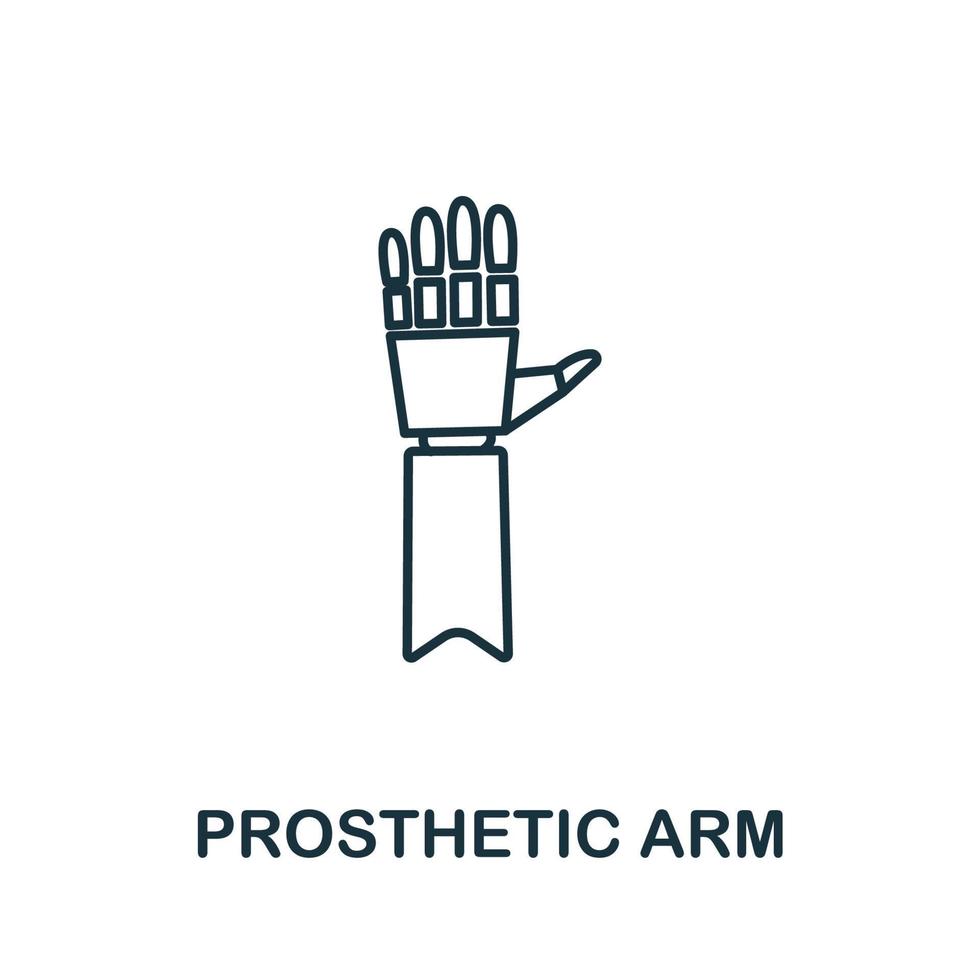 PROSTHETIC ARM