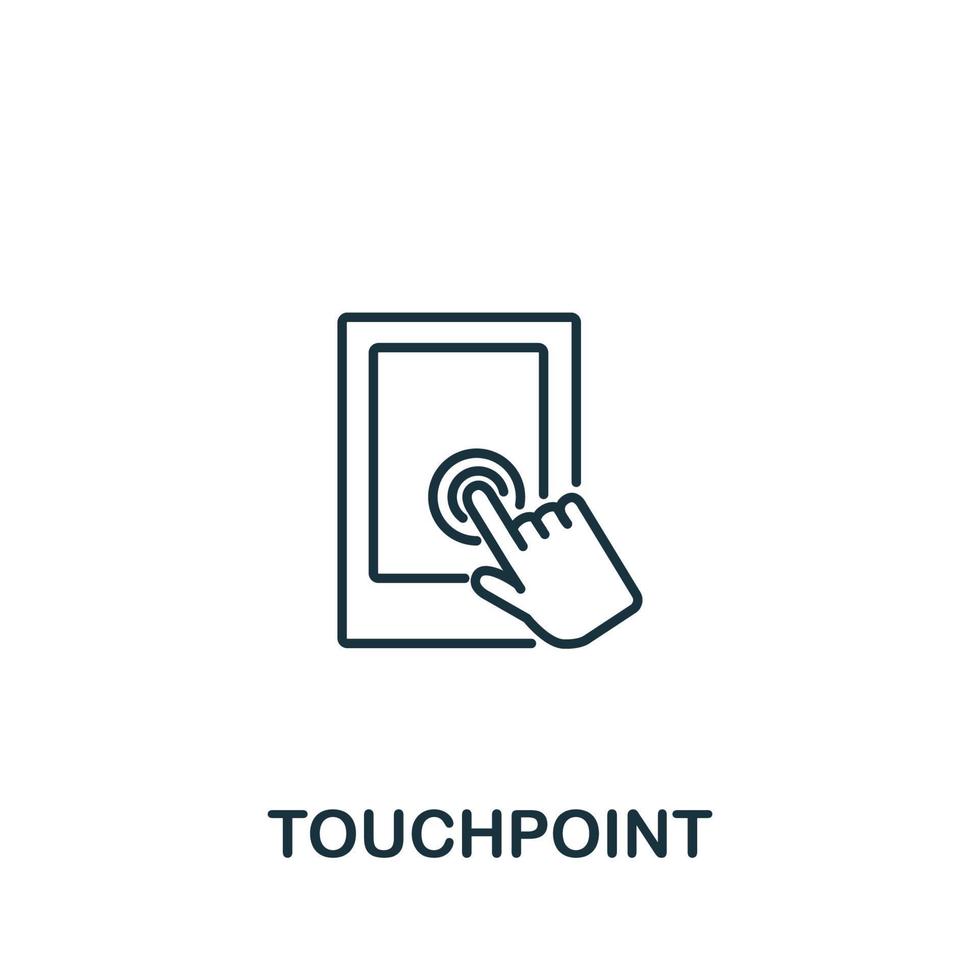 TOUCHPOINT