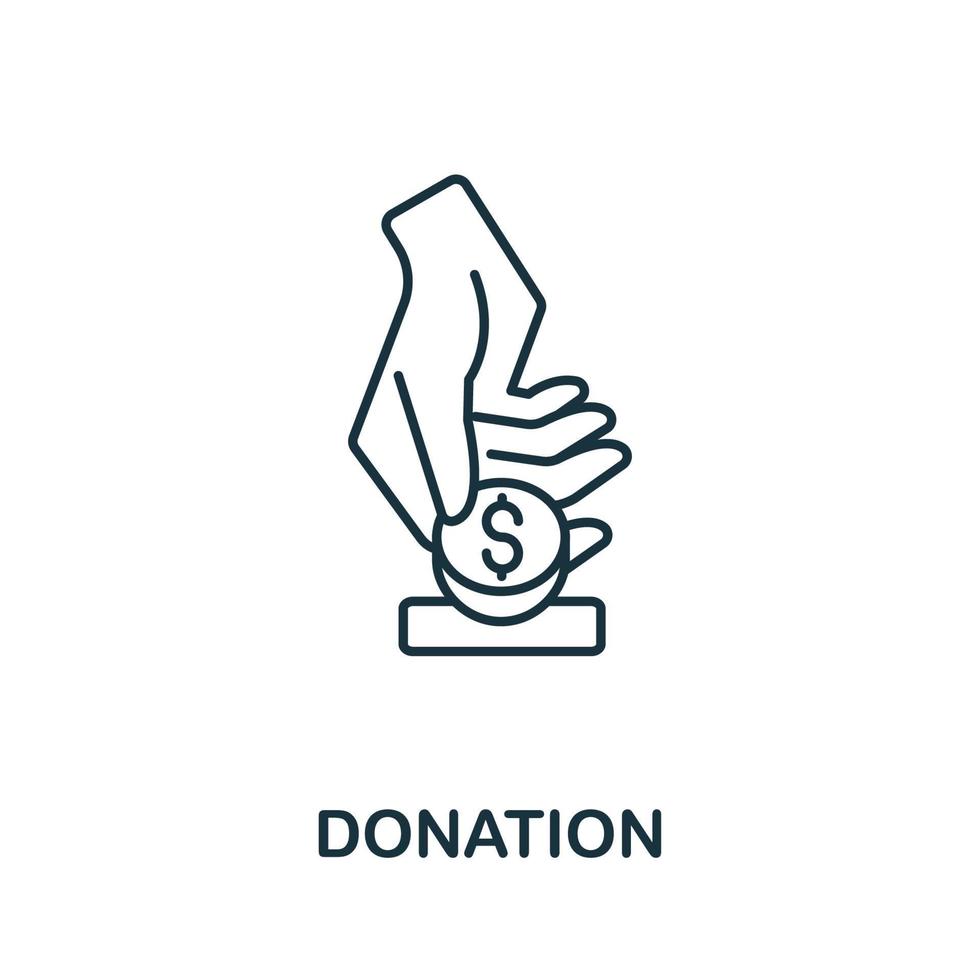 $

DONATION