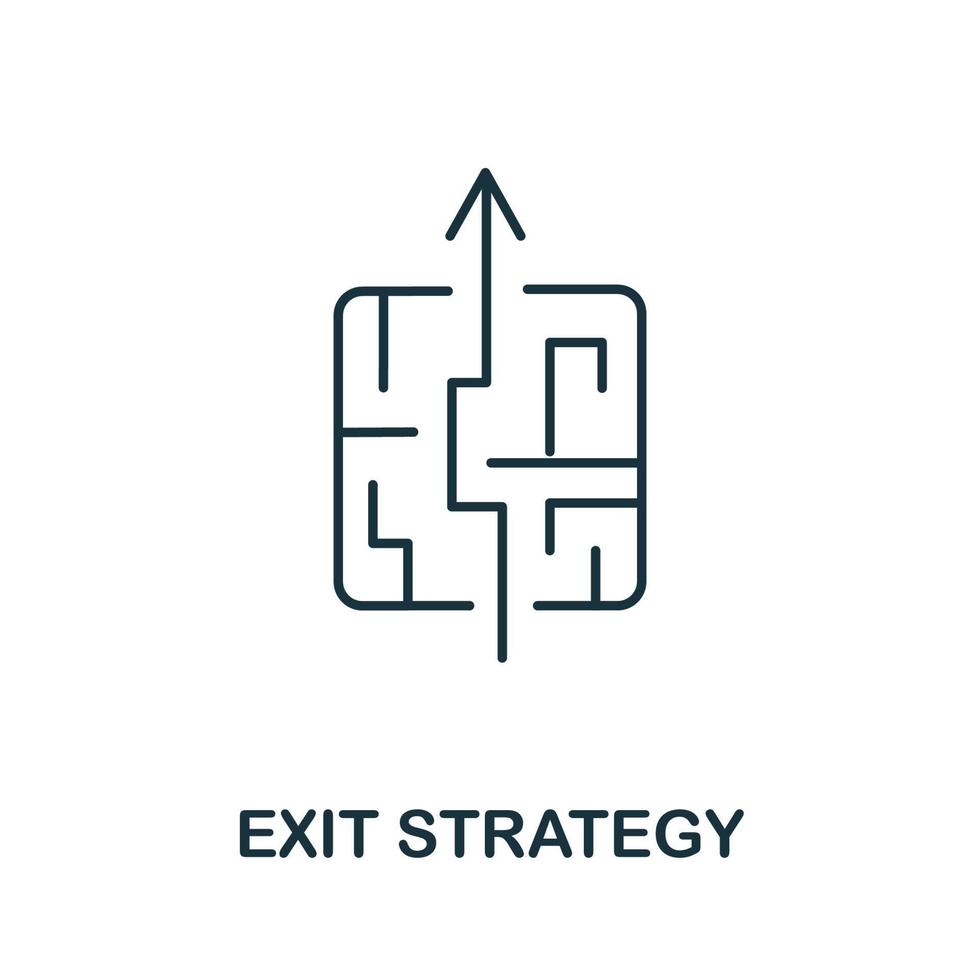 EXIT STRATEGY