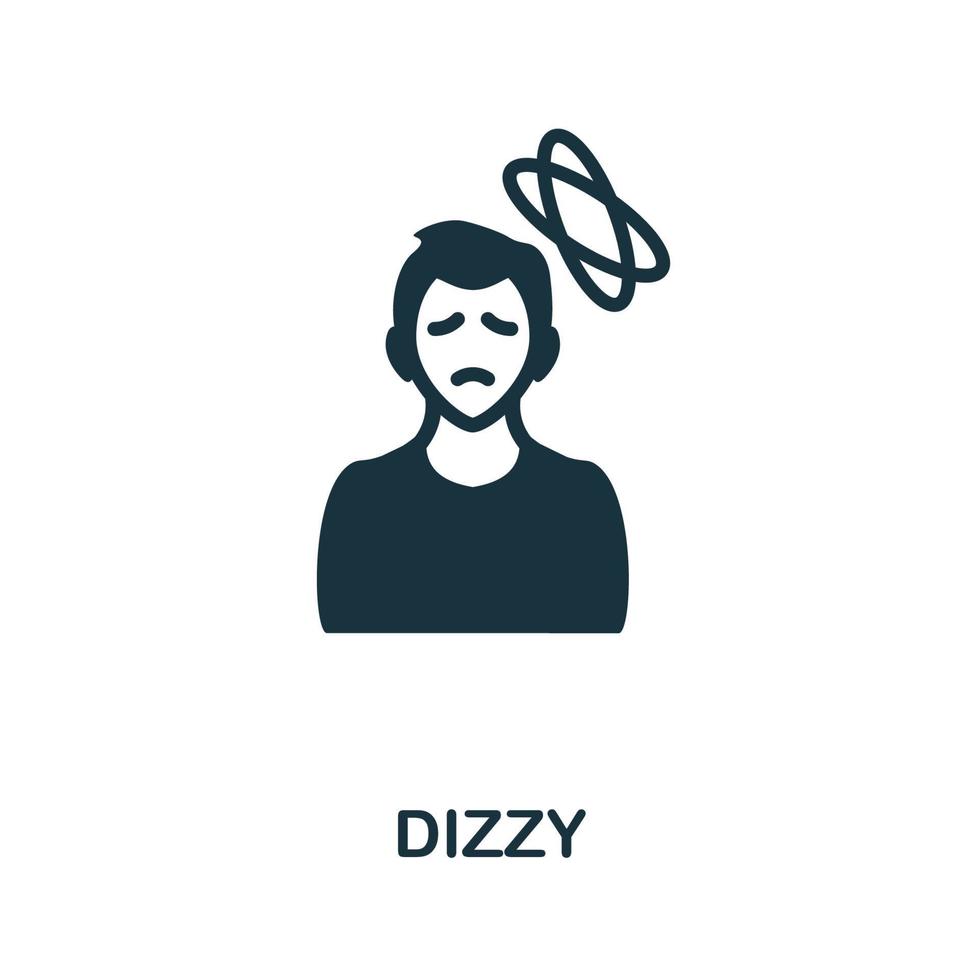 DIZZY