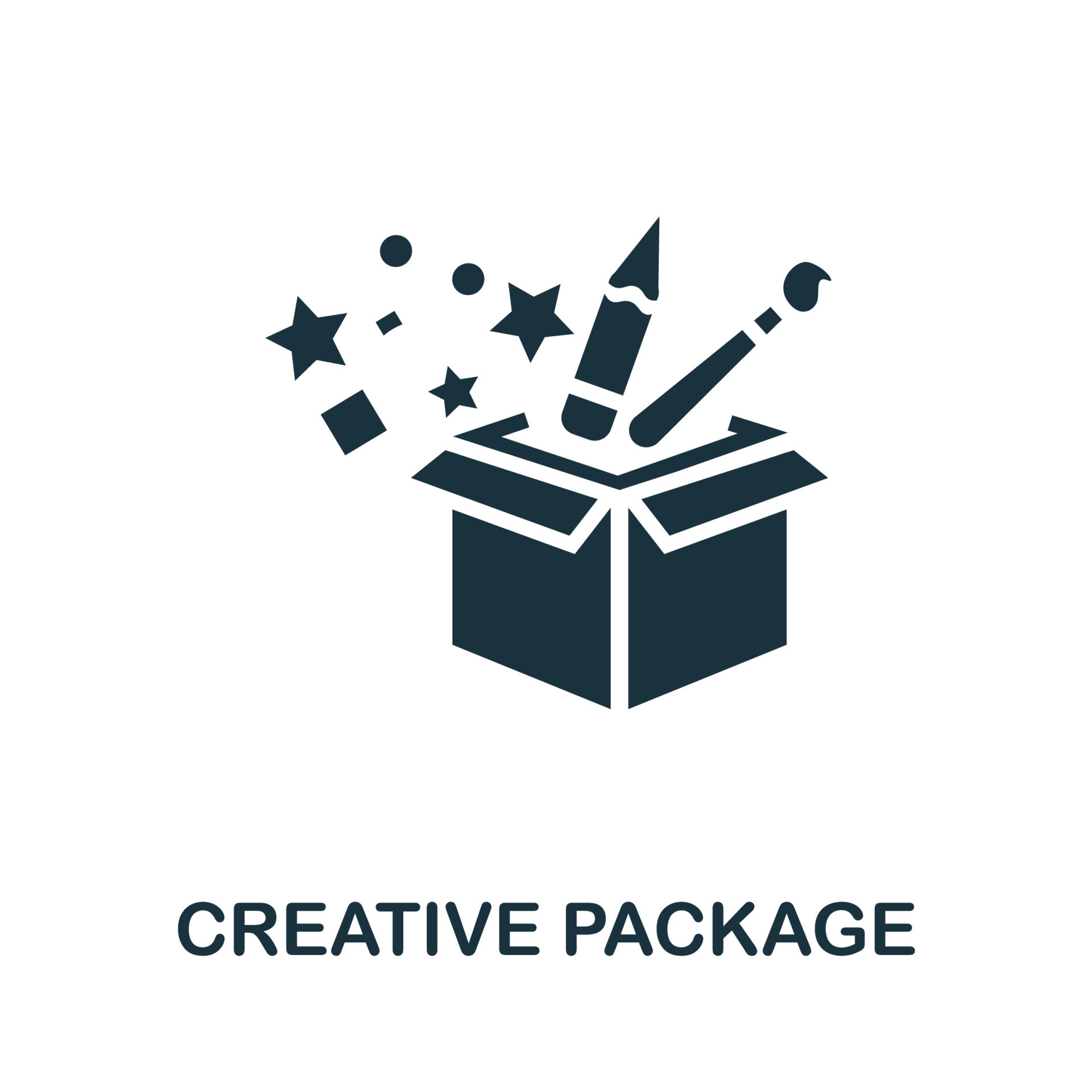 CREATIVE PACKAGE