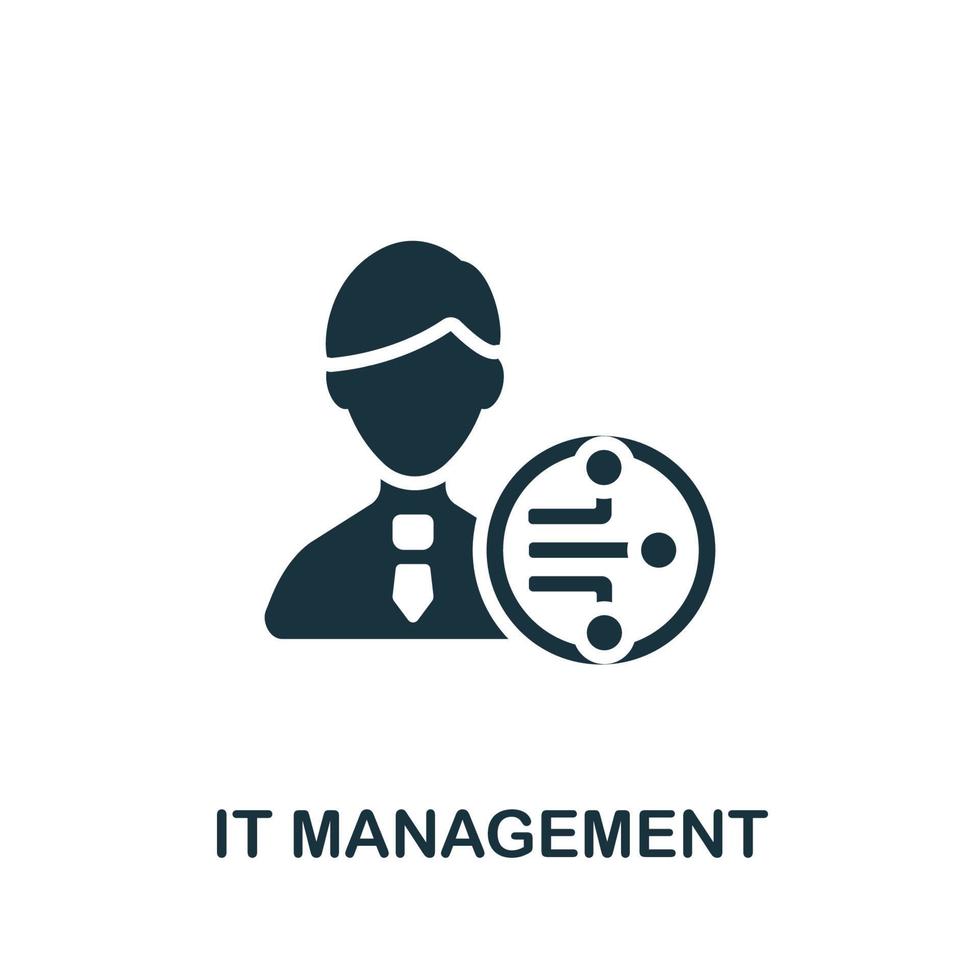 IT MANAGEMENT