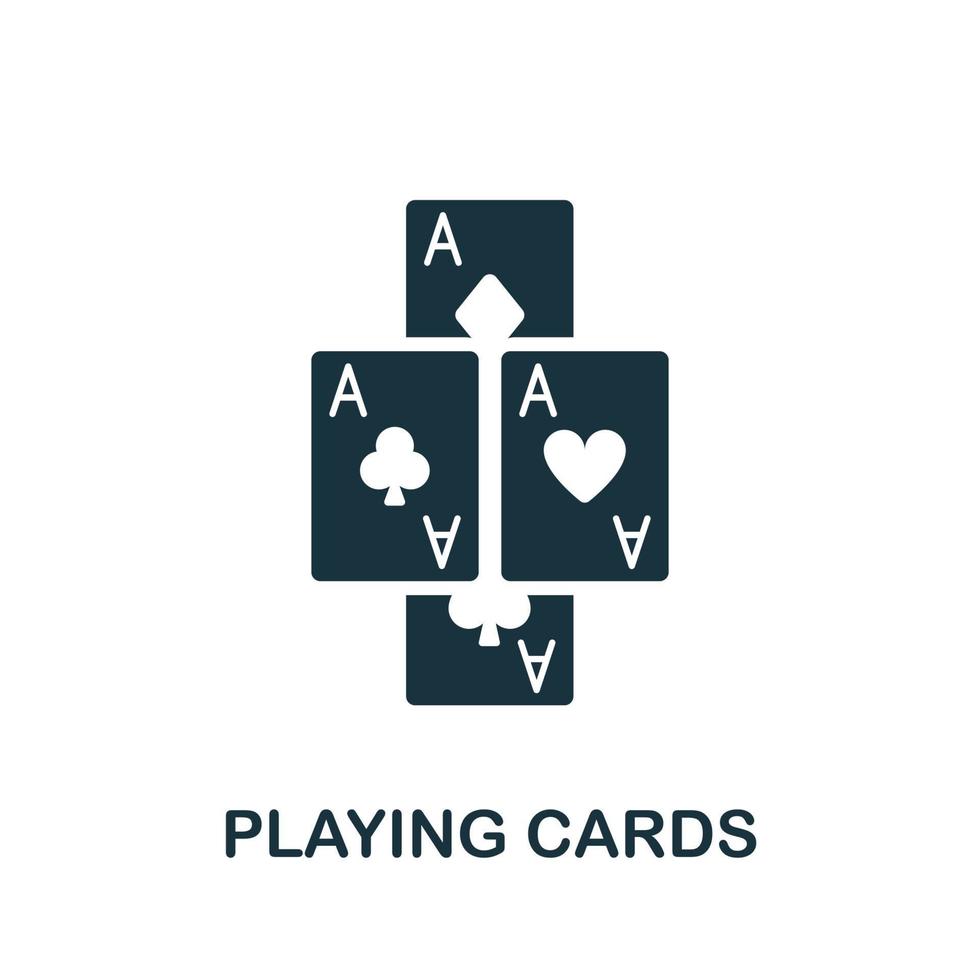 A

A A

A A

A

PLAYING CARDS