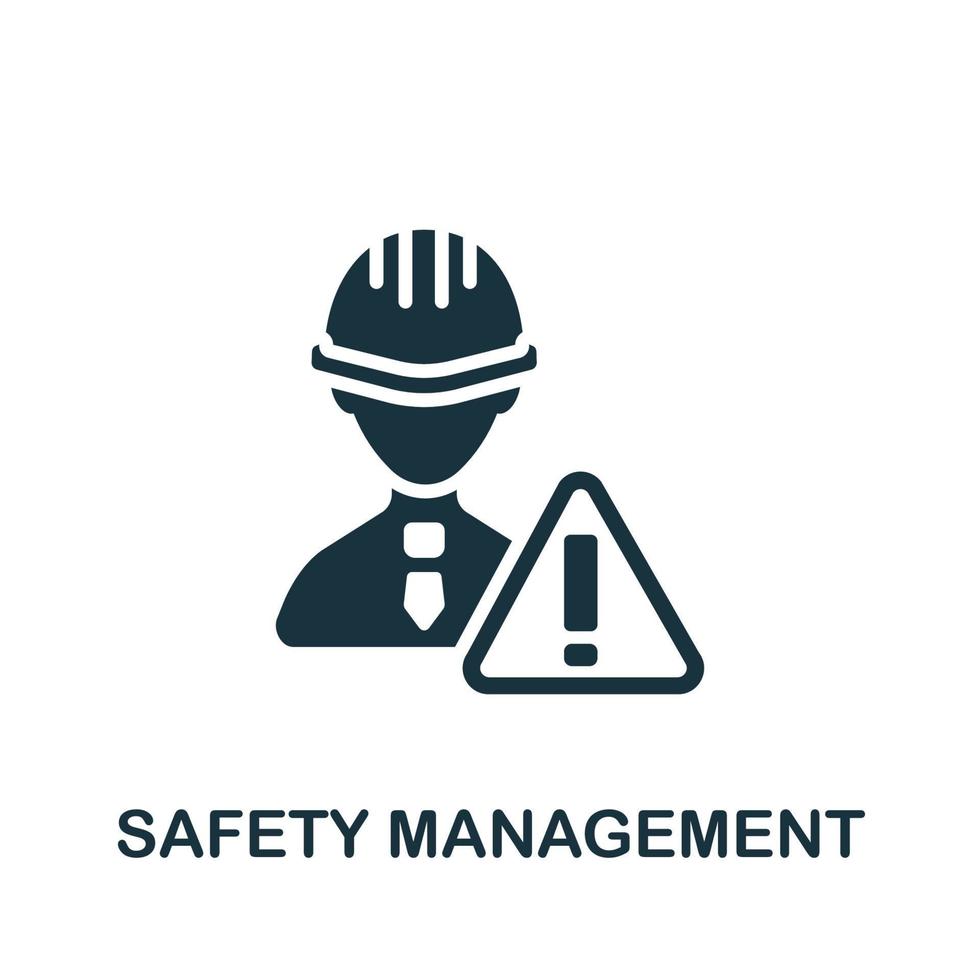 SAFETY MANAGEMENT