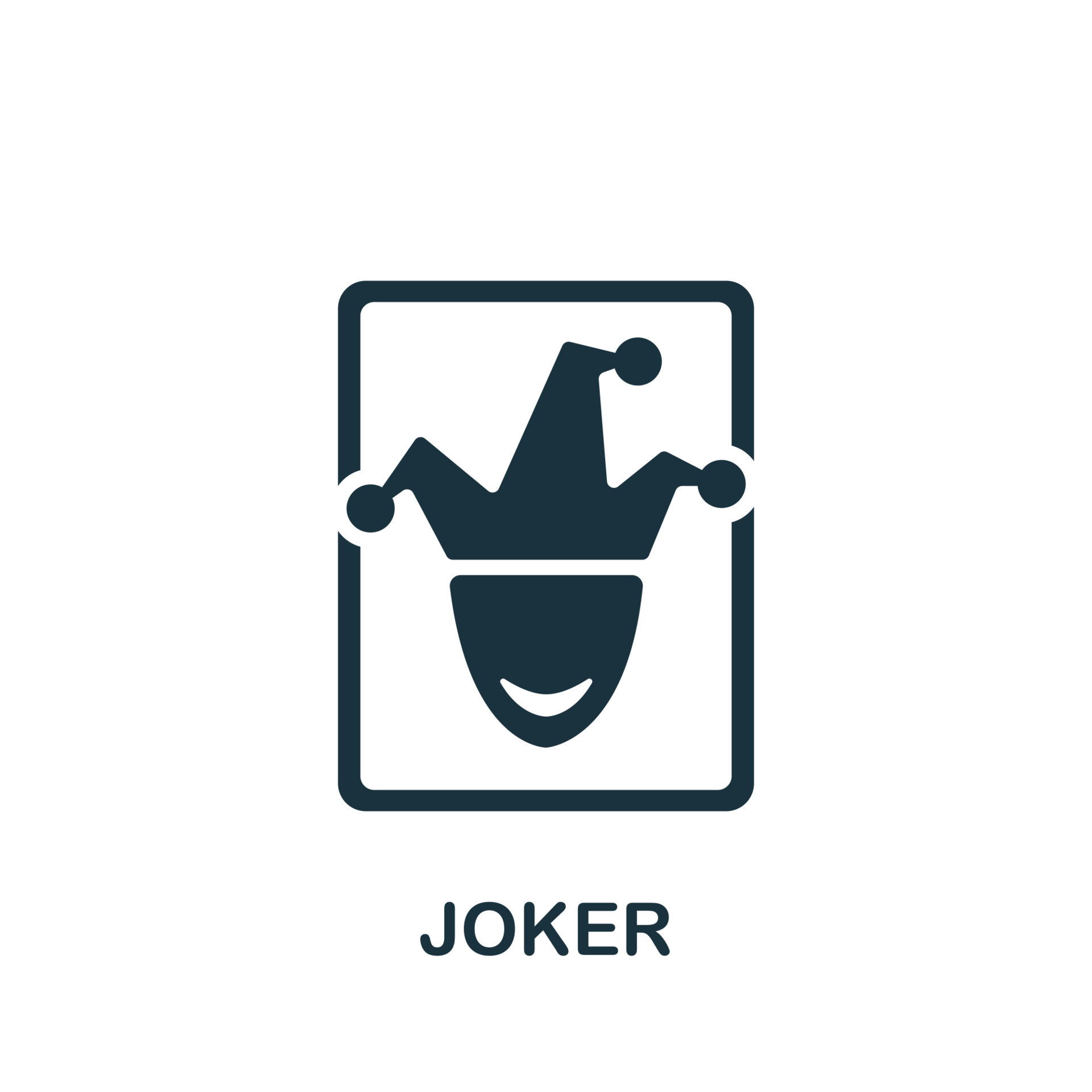 JOKER