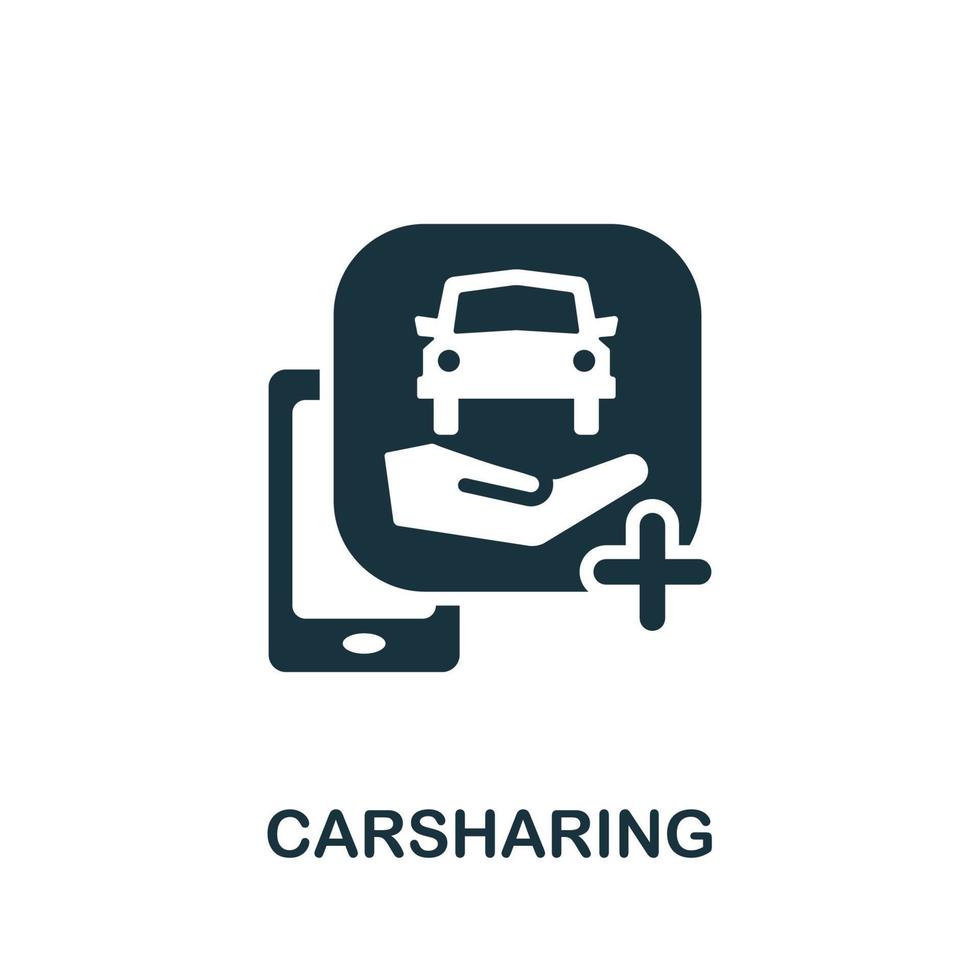 CARSHARING