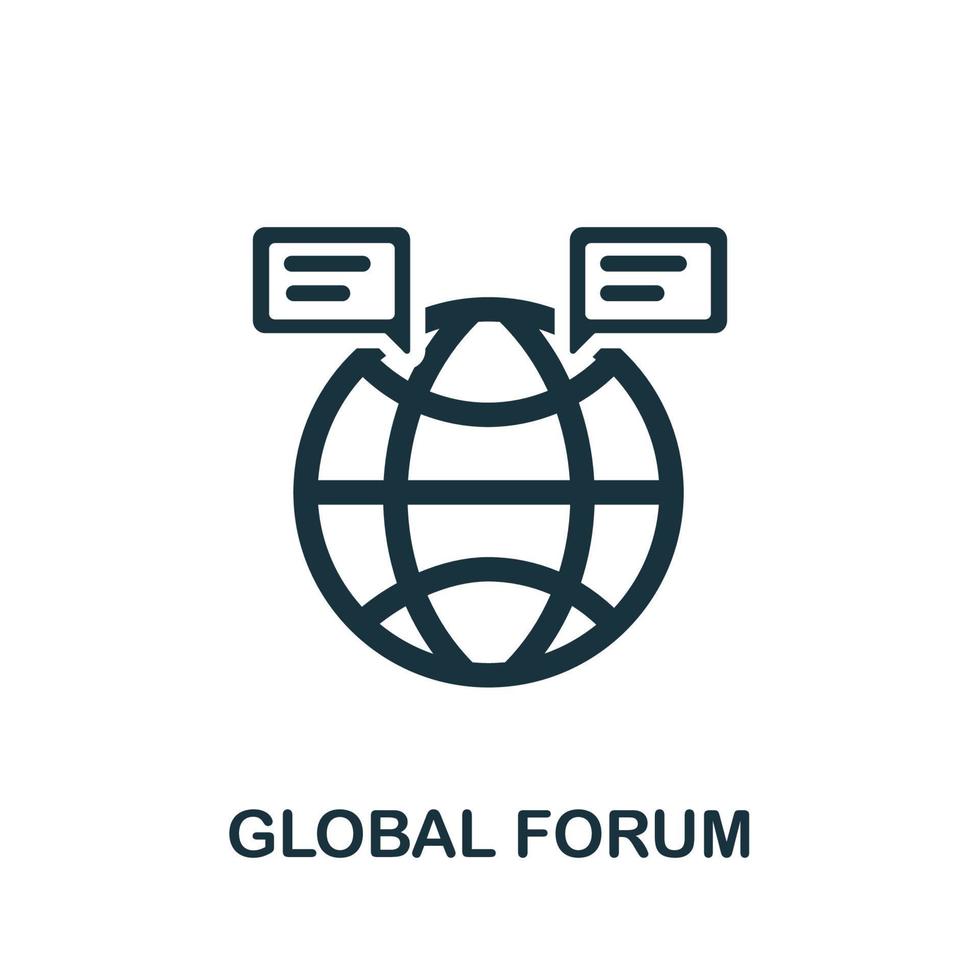 GLOBAL FORUM