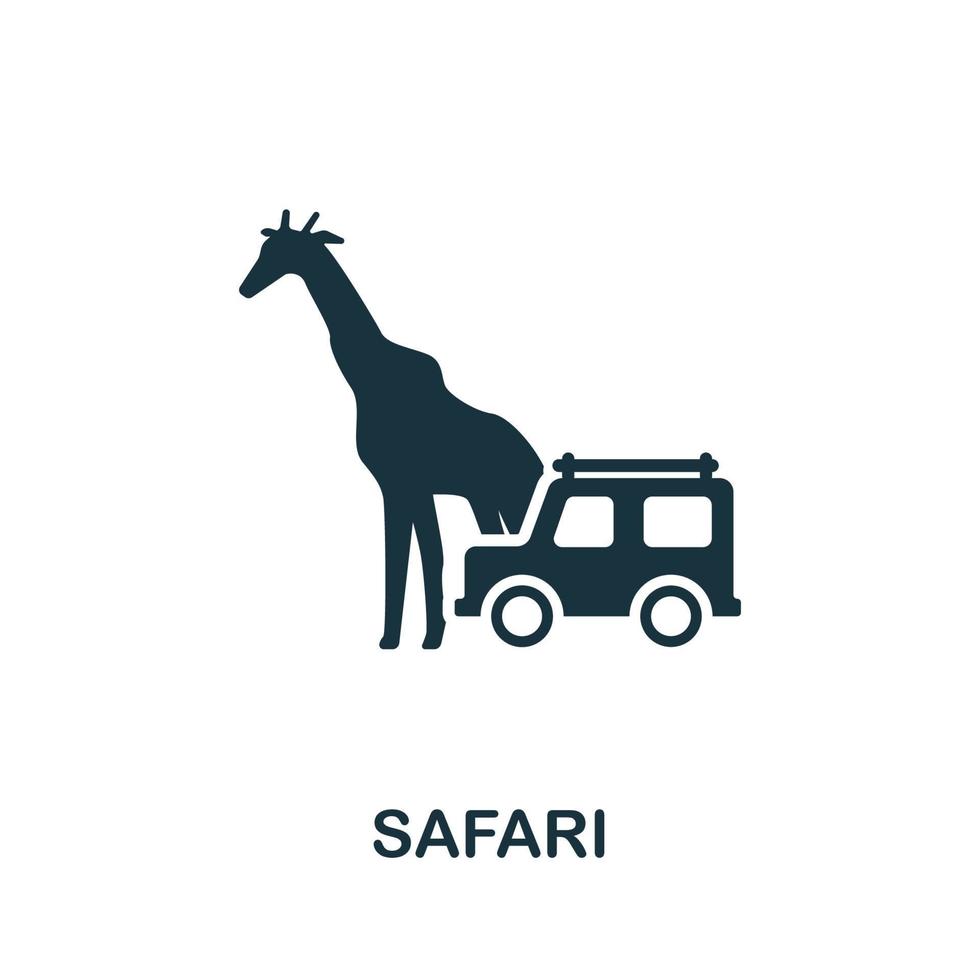 SAFARI