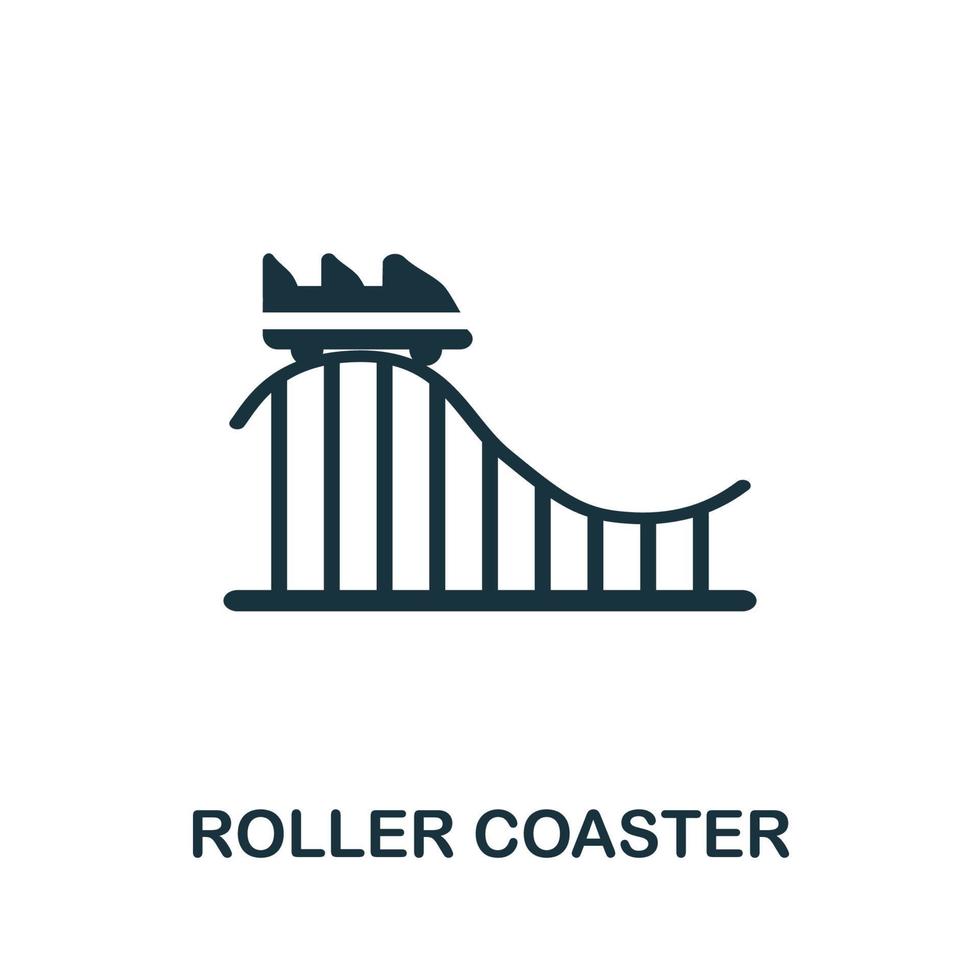 ROLLER COASTER