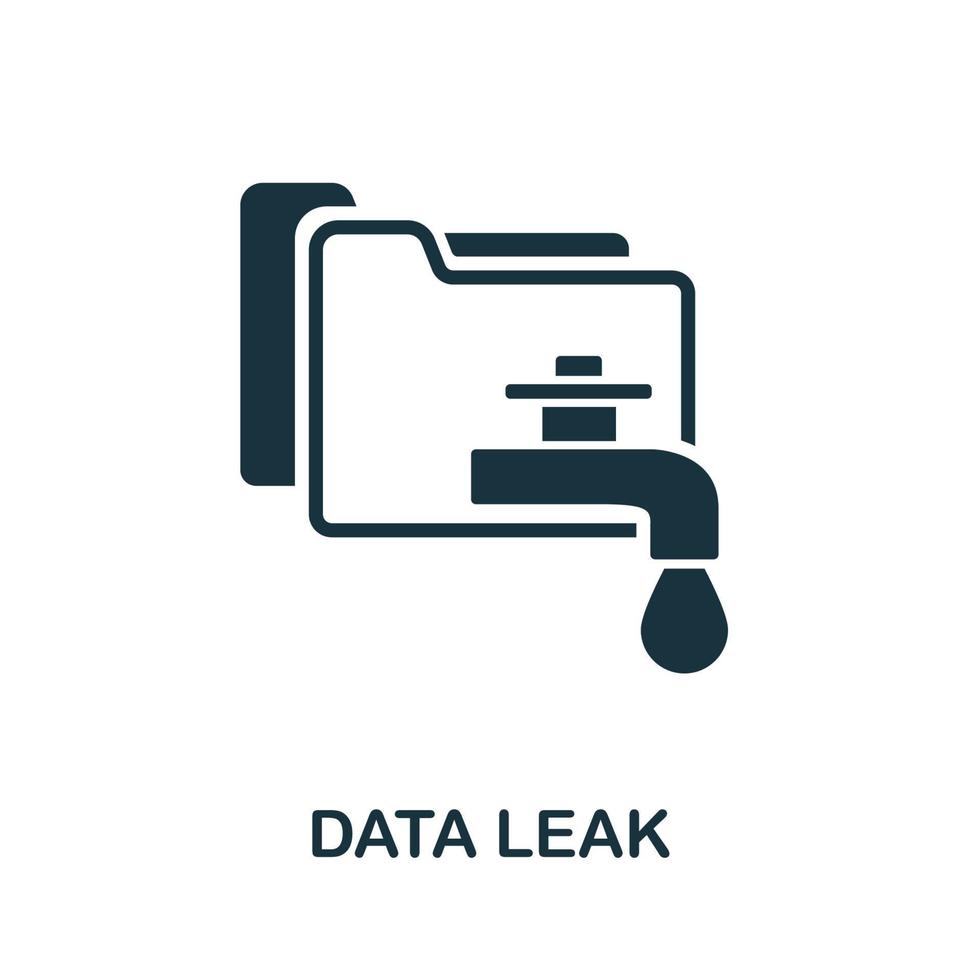 DATA LEAK