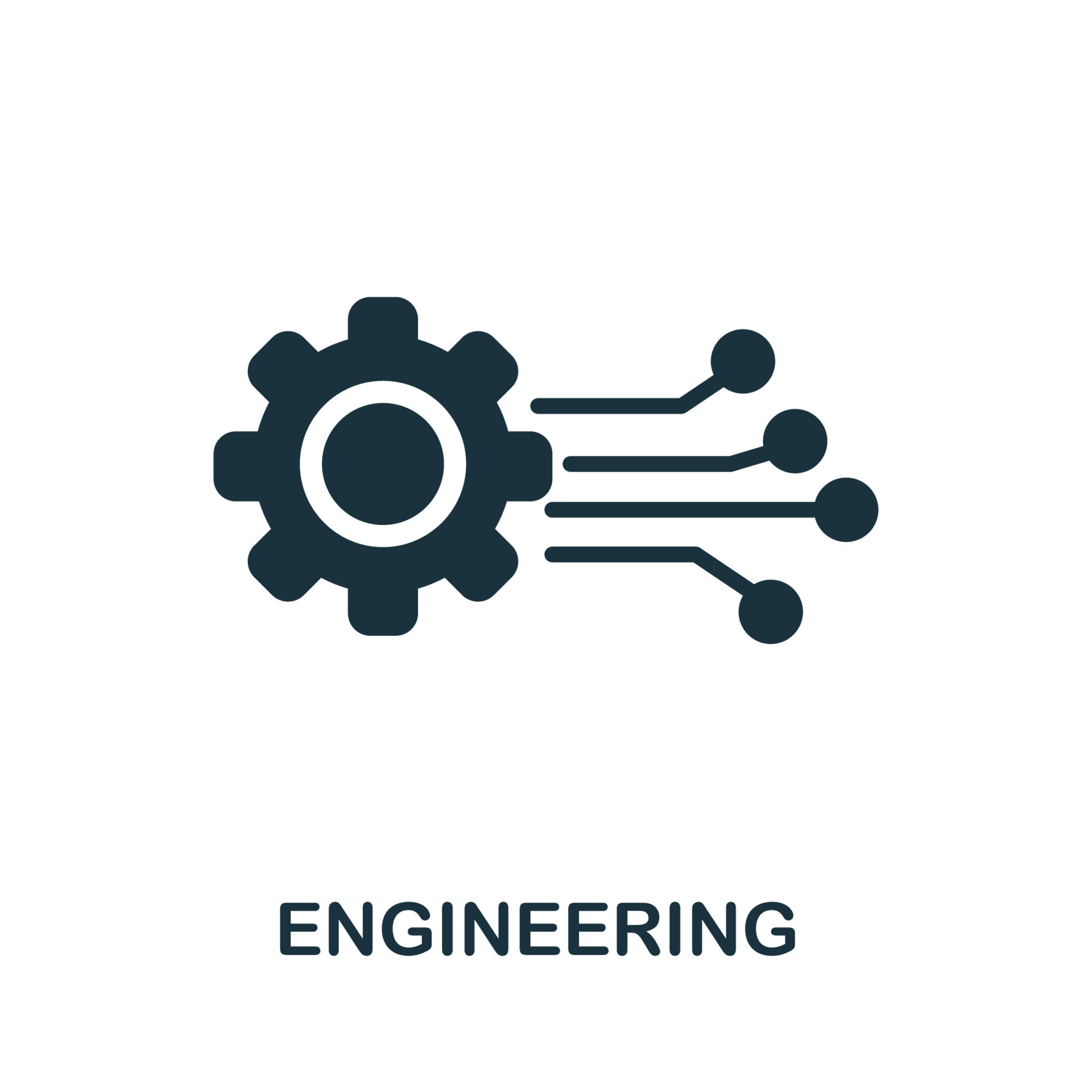 ENGINEERING