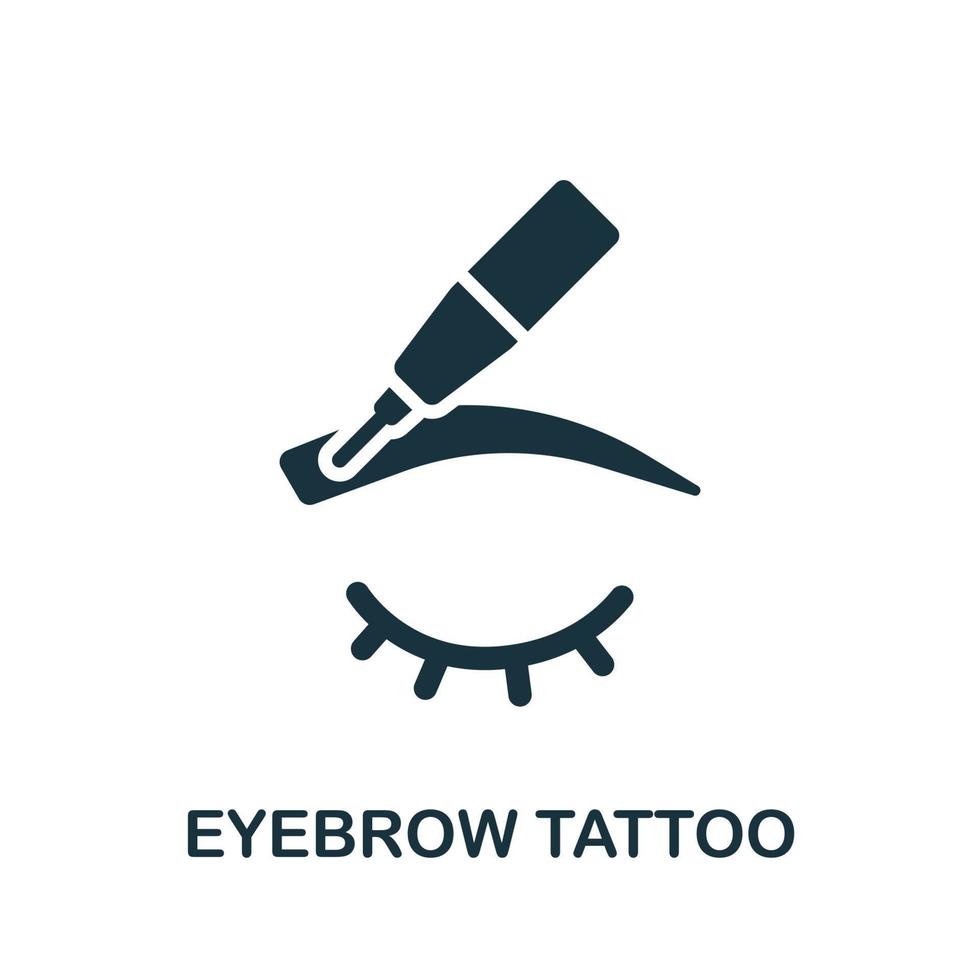 EYEBROW TATTOO