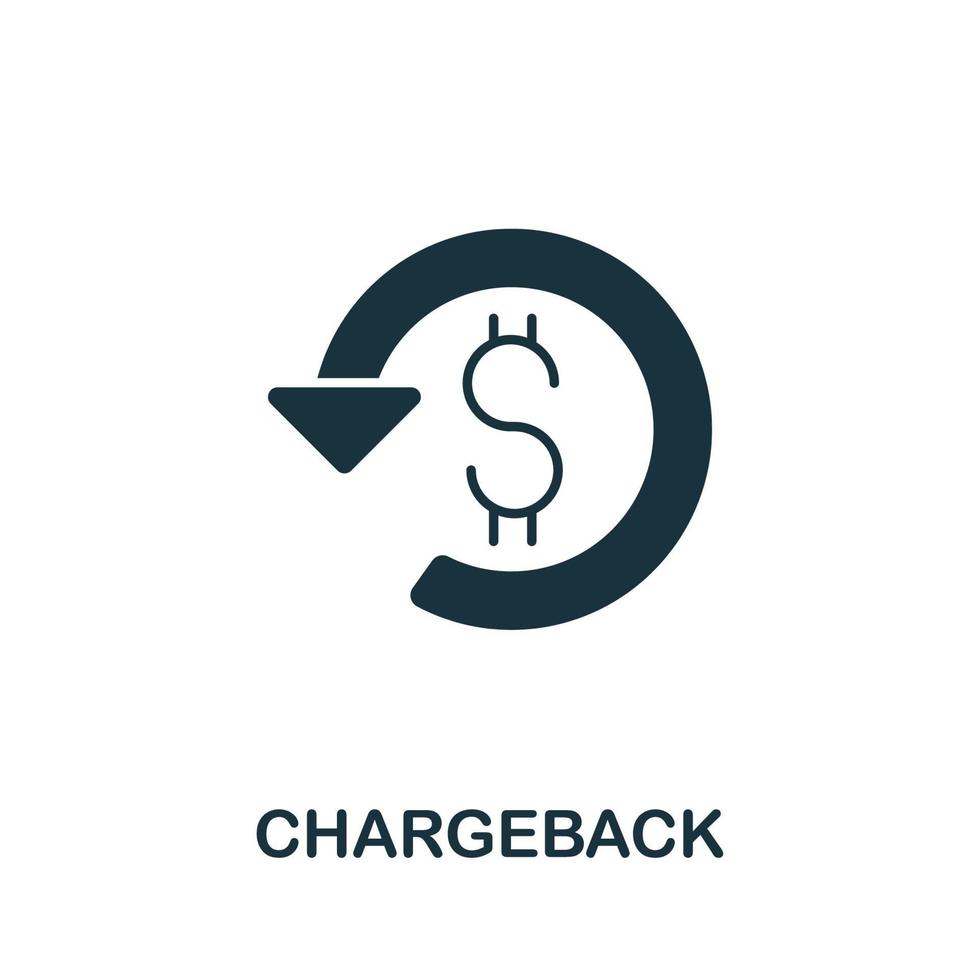 $

CHARGEBACK