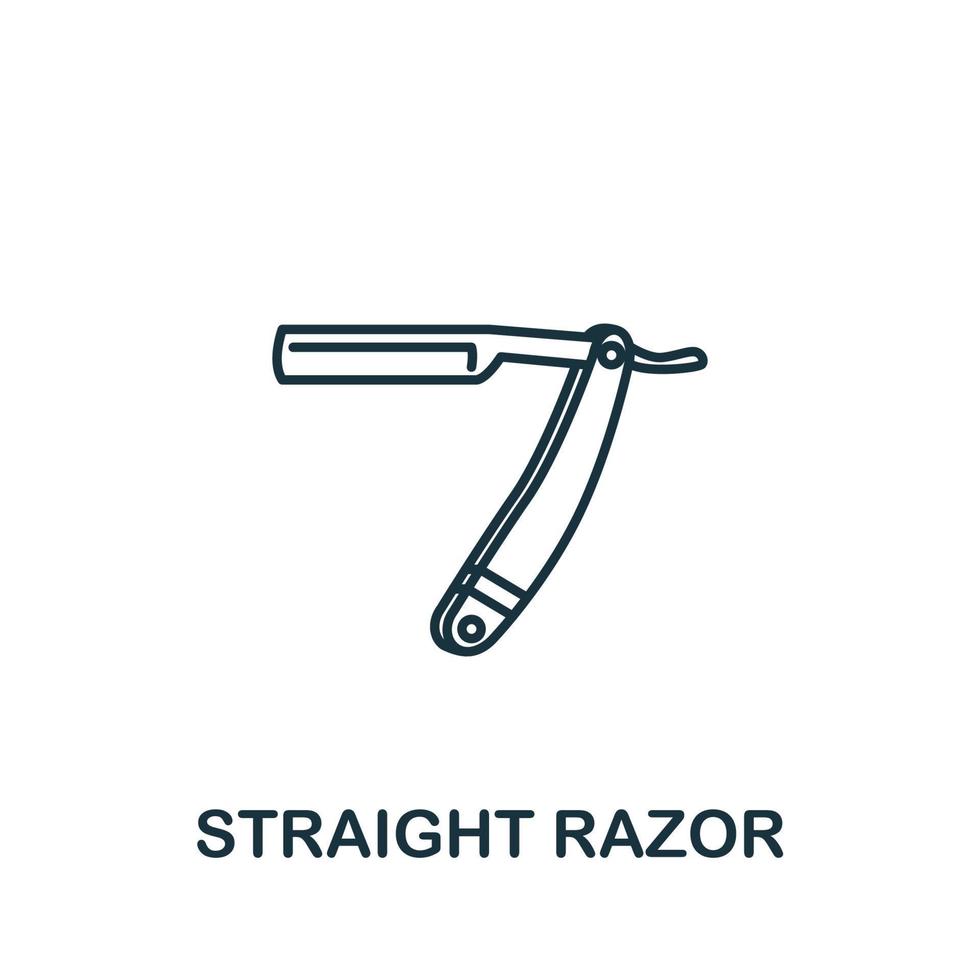 STRAIGHT RAZOR