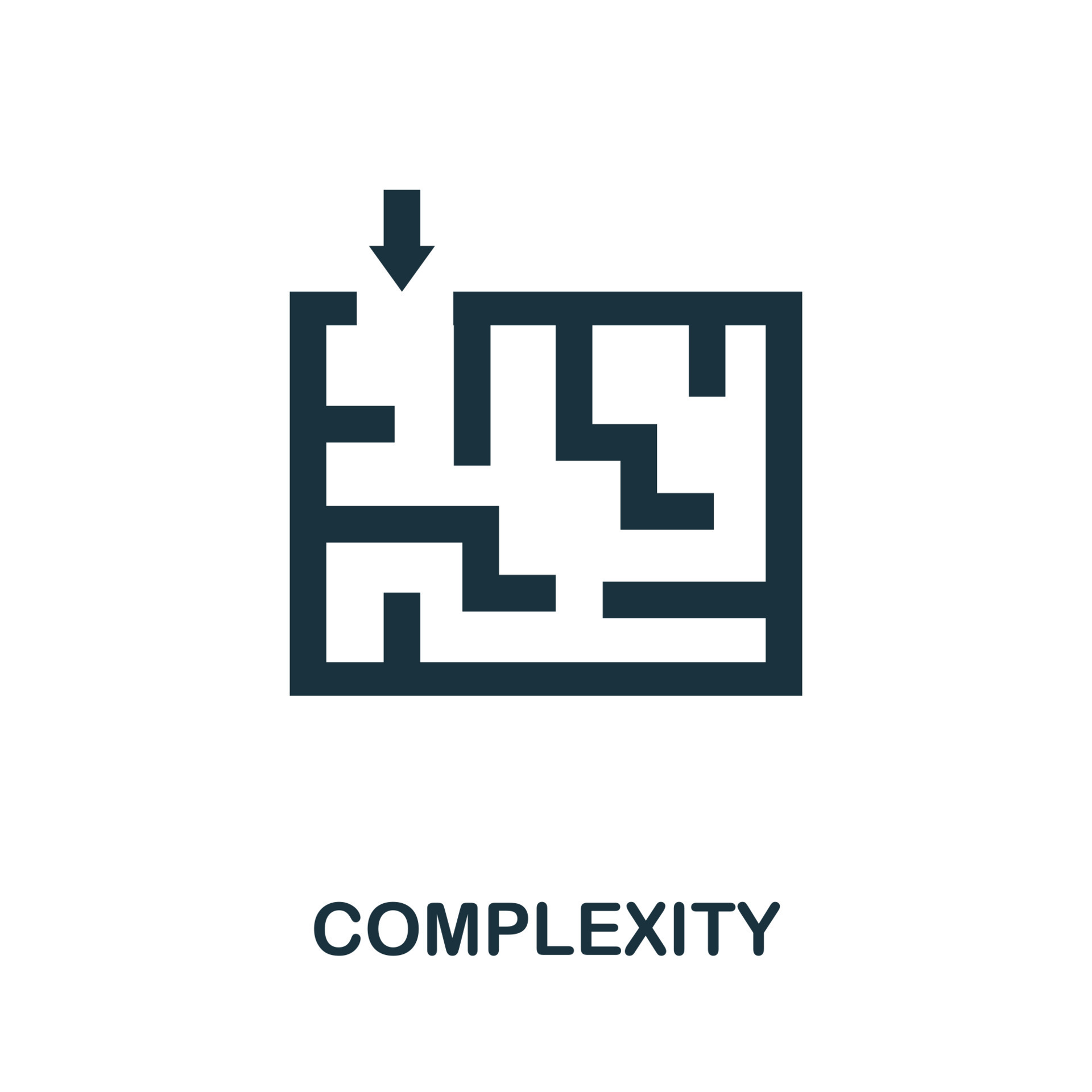 COMPLEXITY