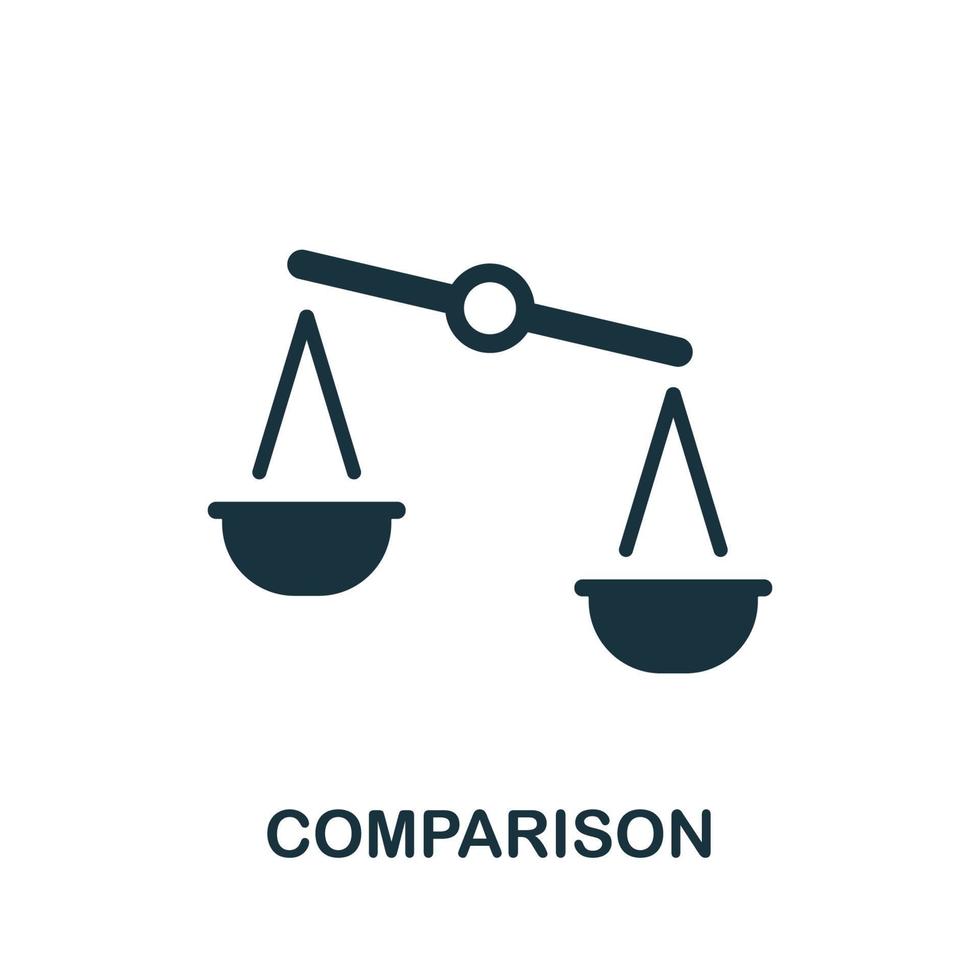 COMPARISON