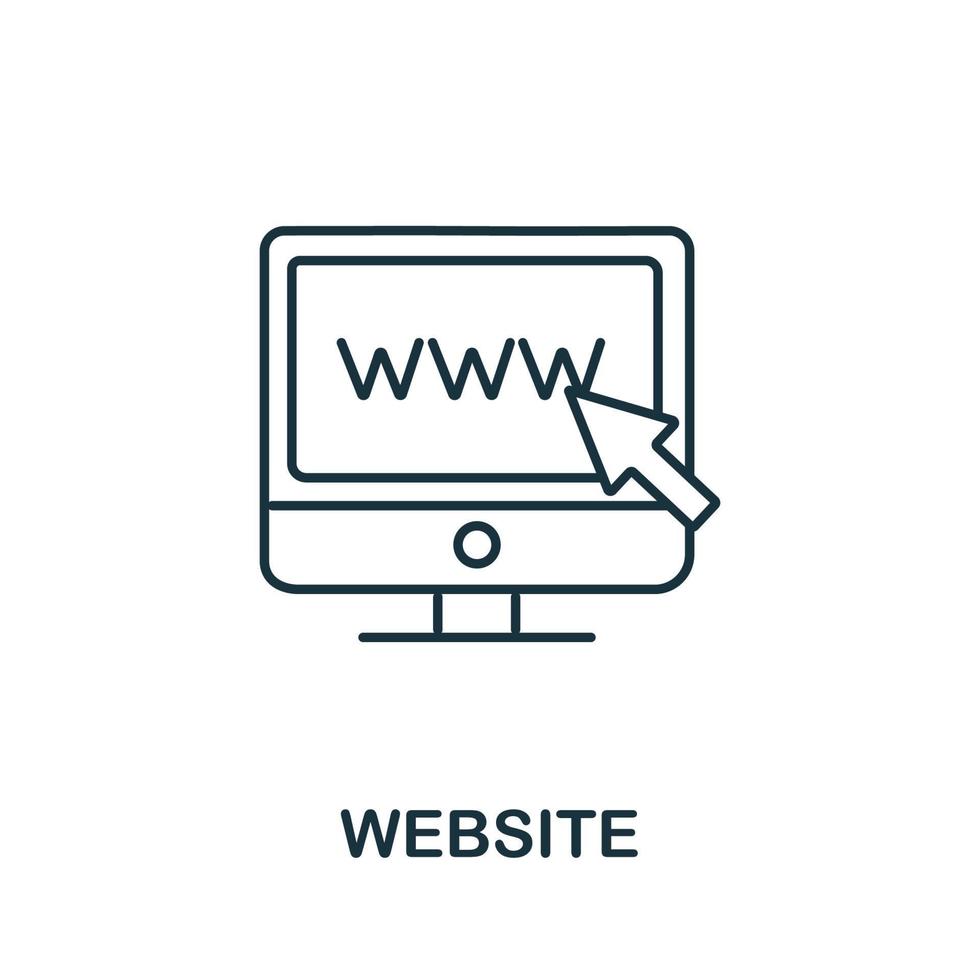 www

WEBSITE