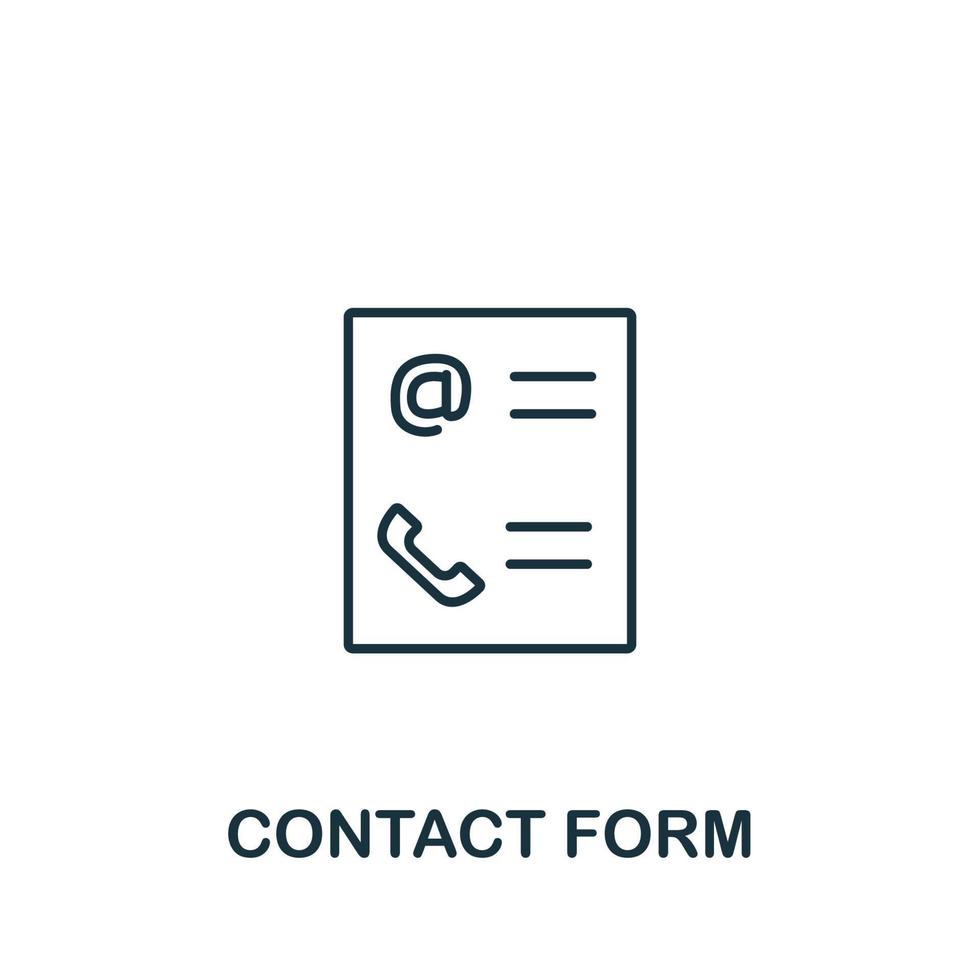 @

CONTACT FORM