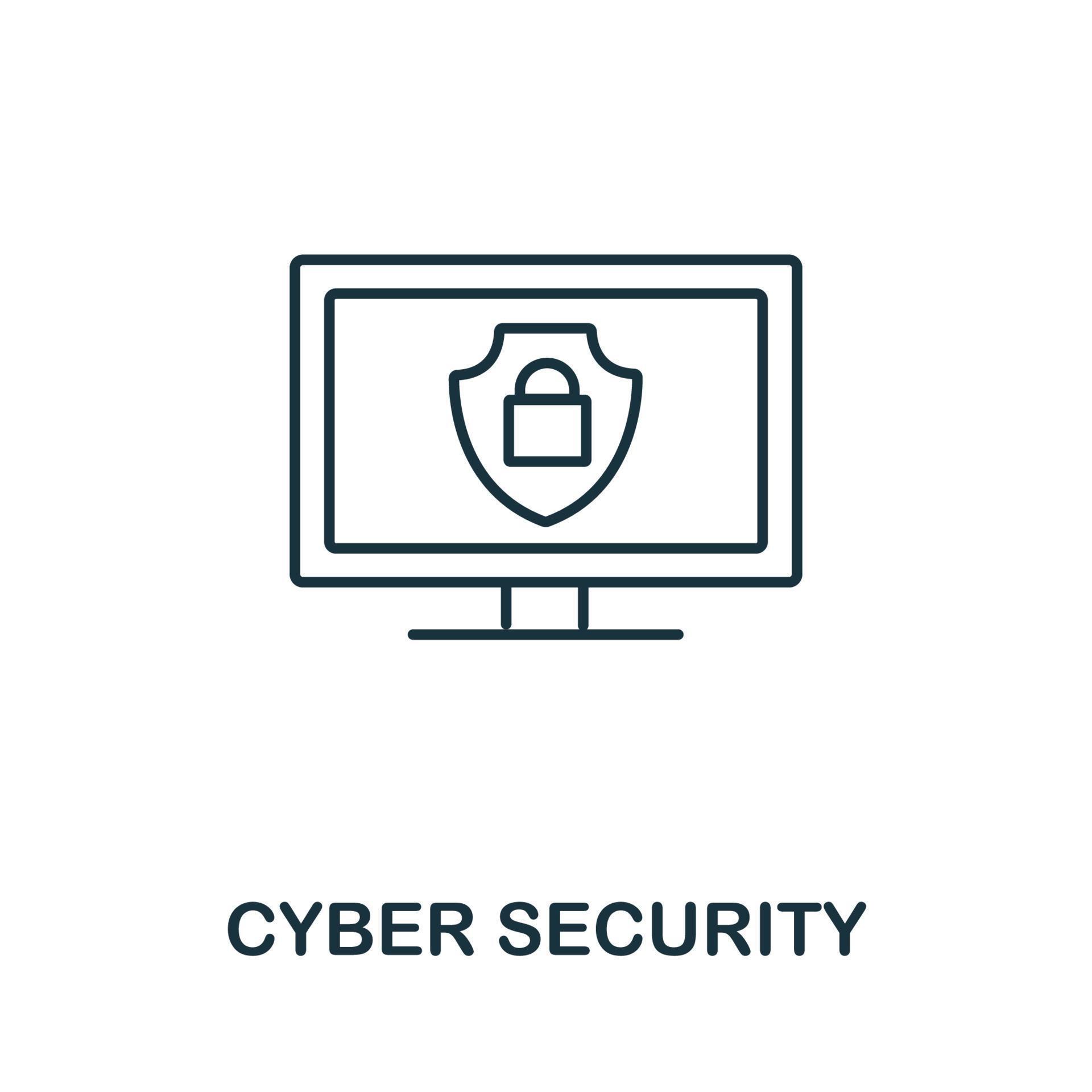 CYBER SECURITY