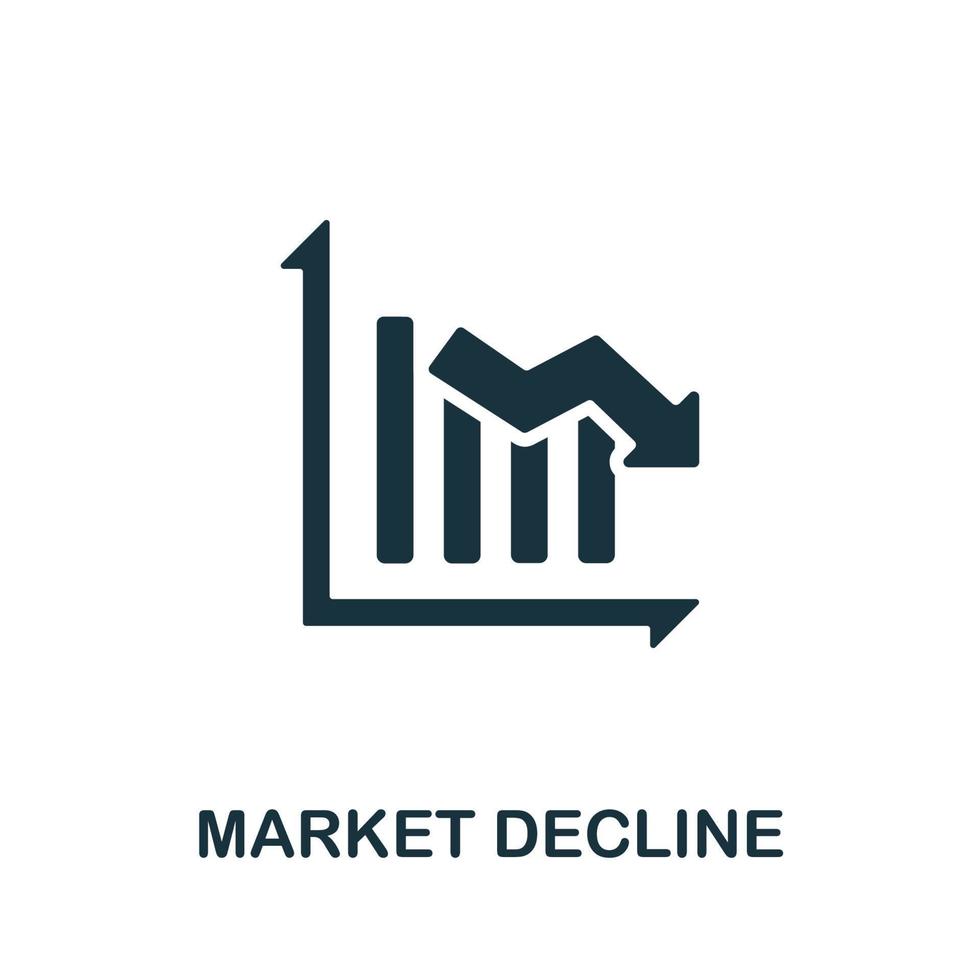 MARKET DECLINE