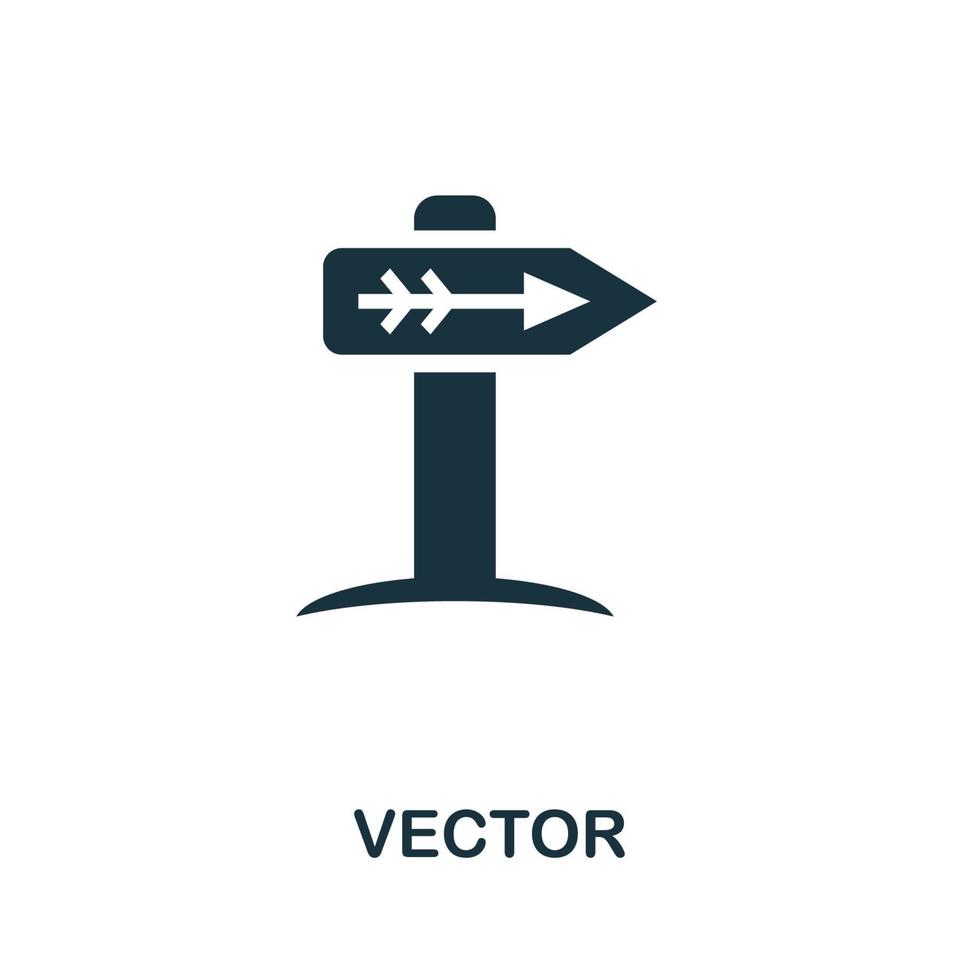 VECTOR