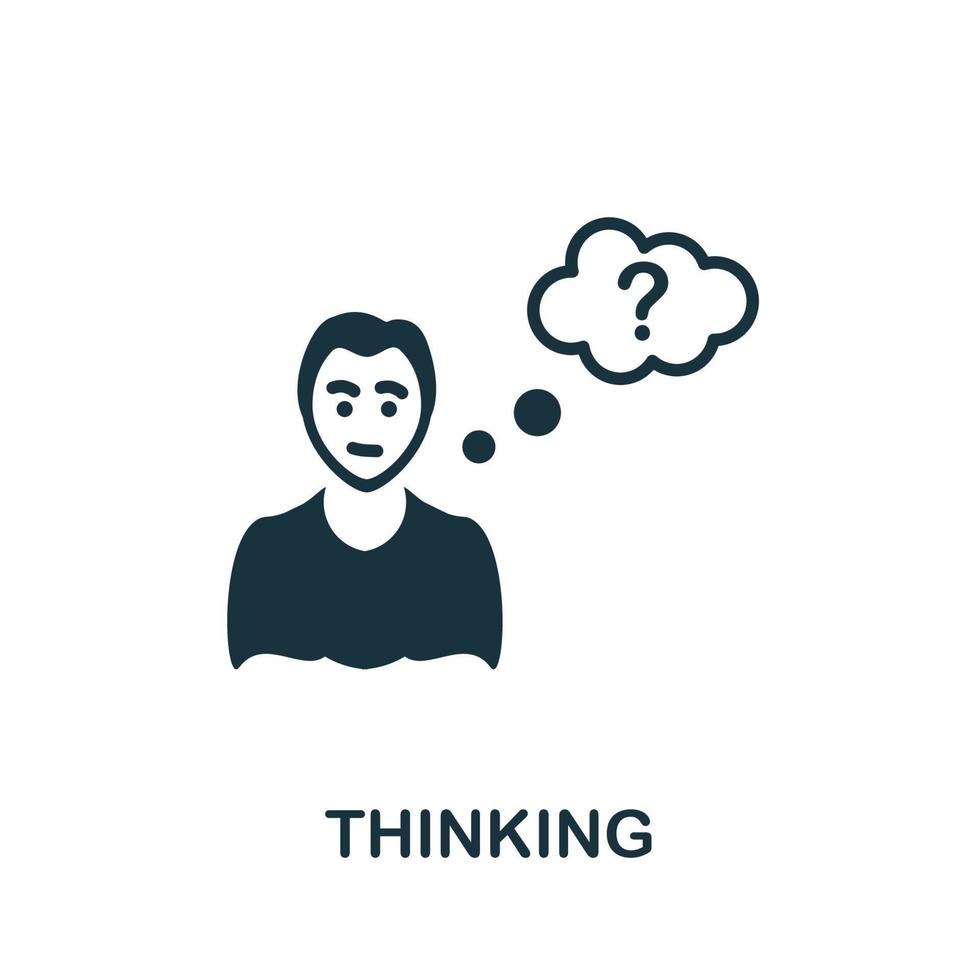 ?

THINKING