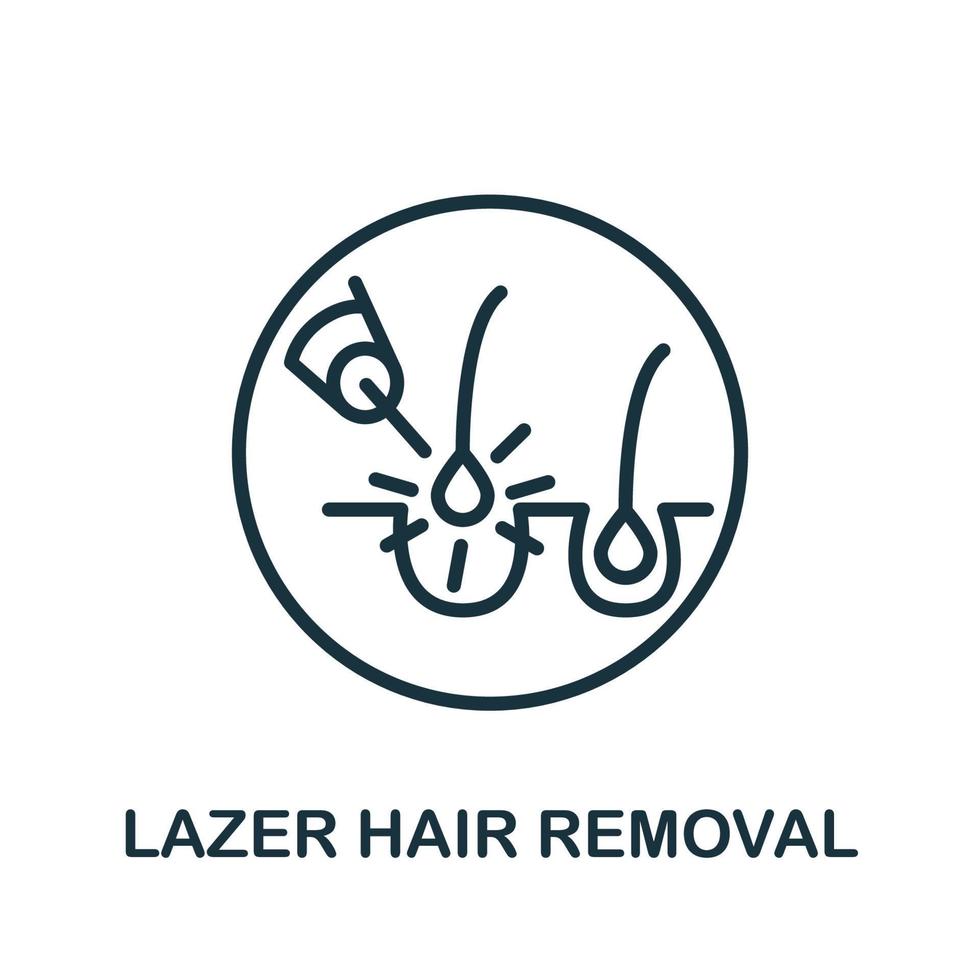 LAZER HAIR REMOVAL