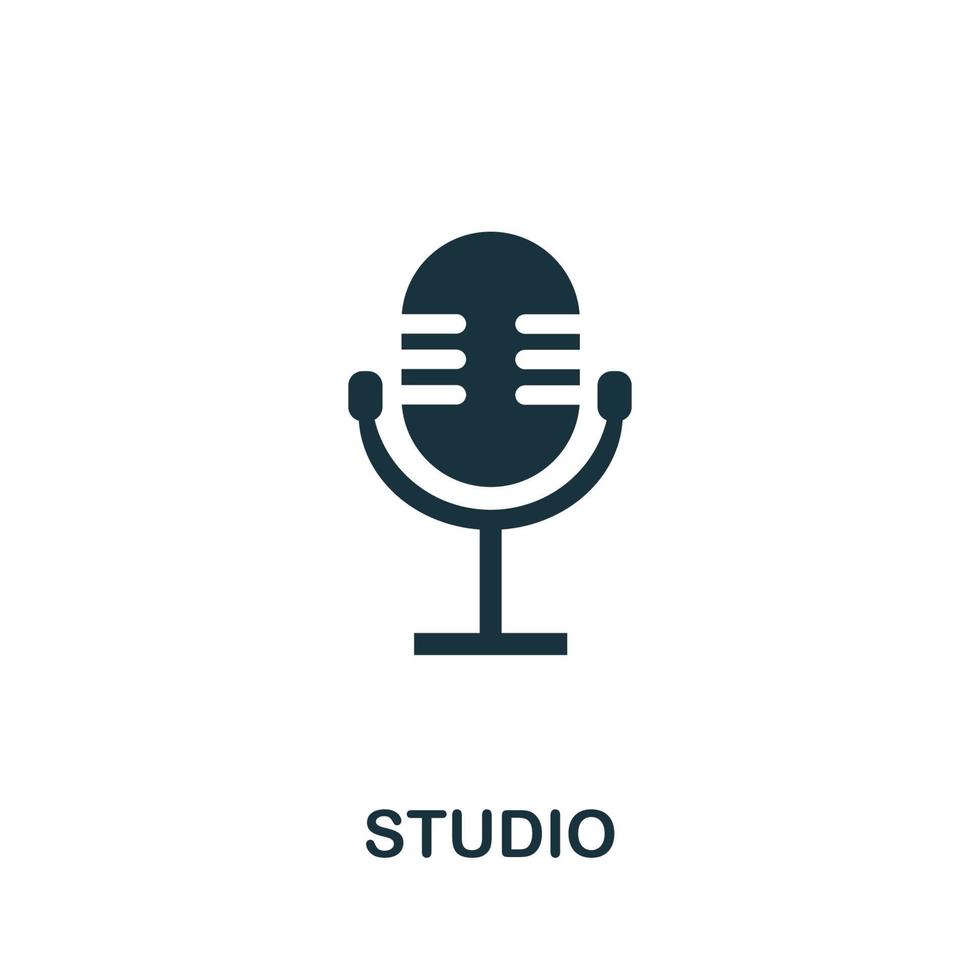 STUDIO