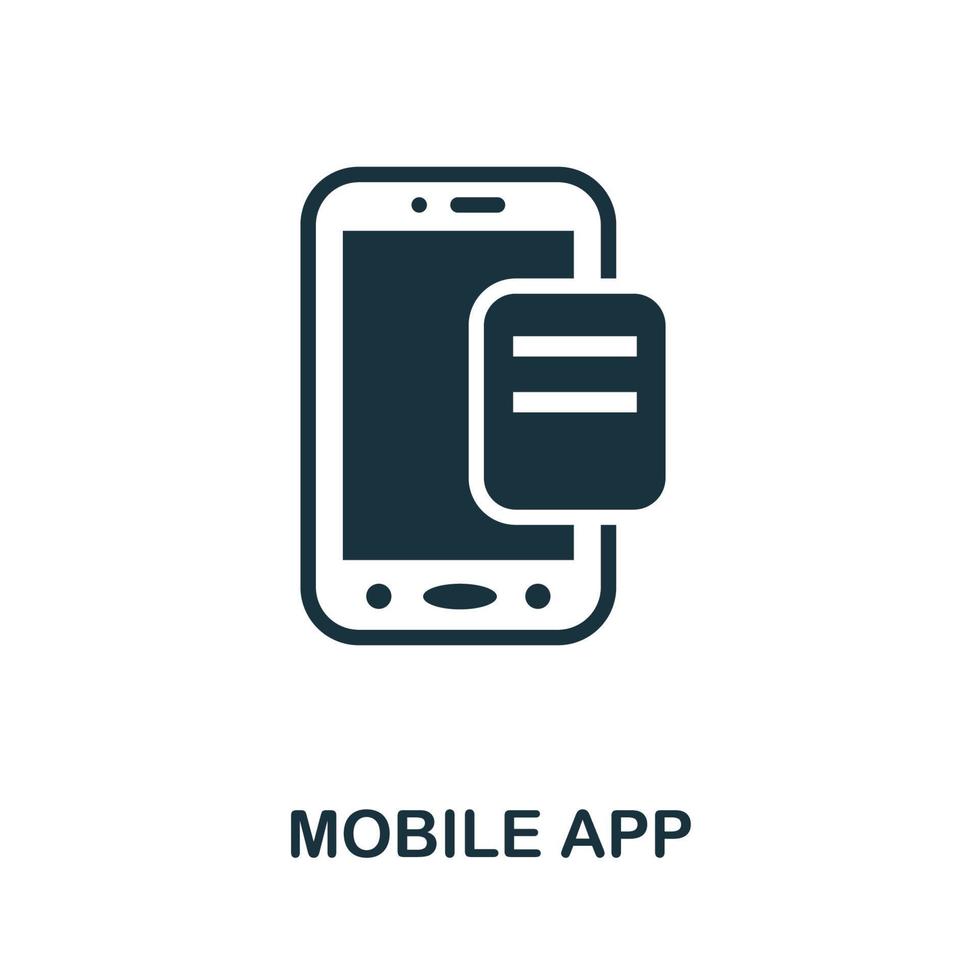 MOBILE APP