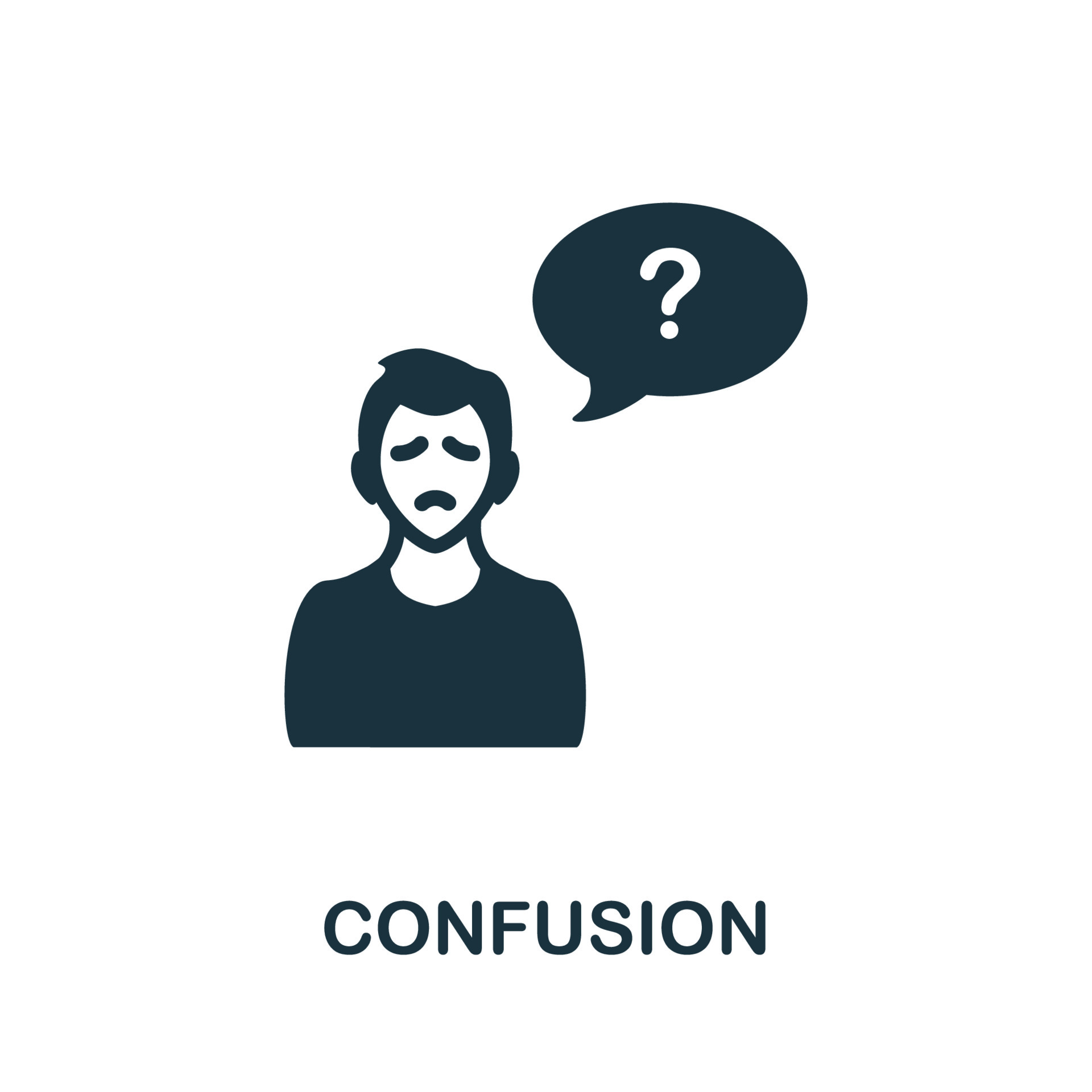 ?

CONFUSION