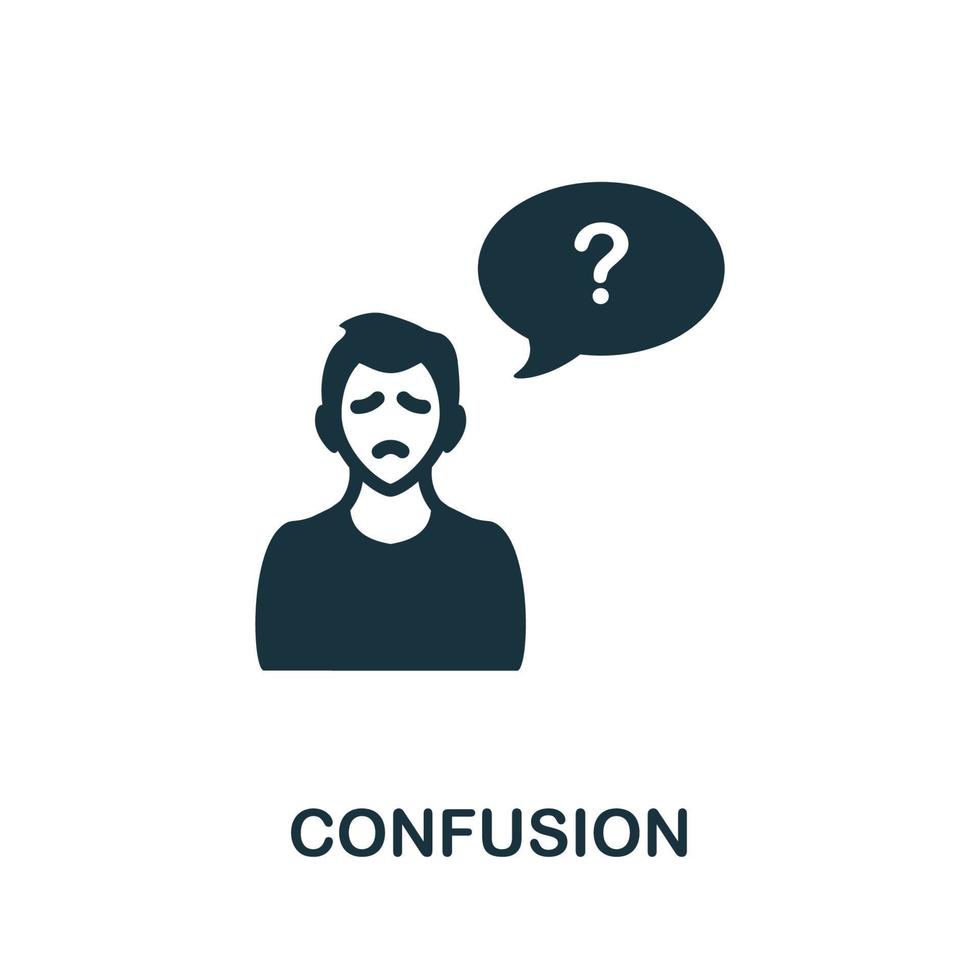 ?

CONFUSION