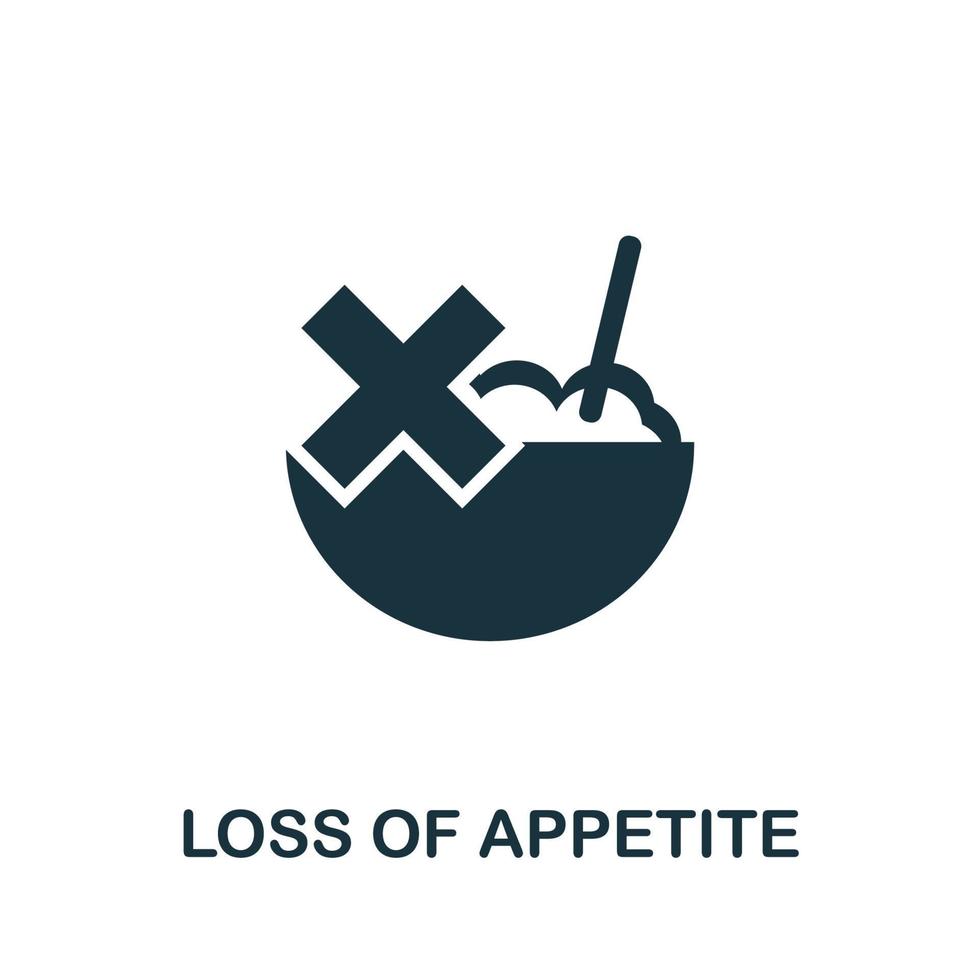 LOSS OF APPETITE