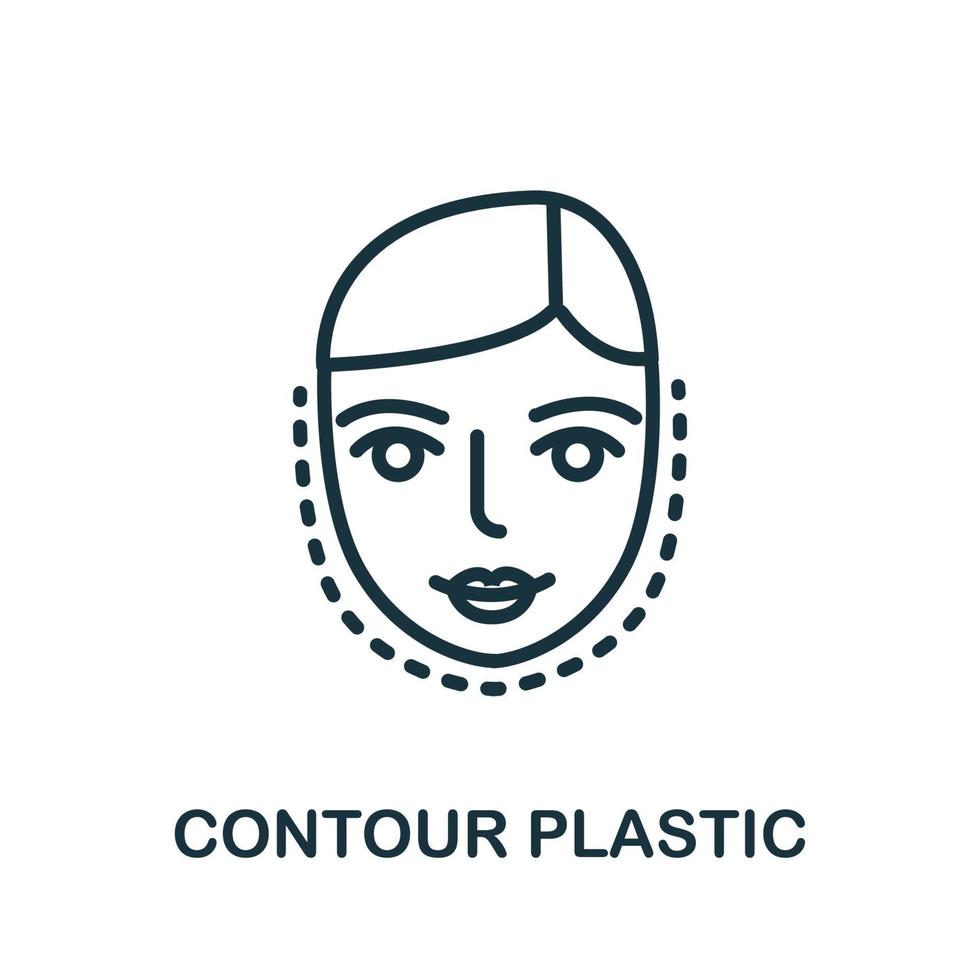 CONTOUR PLASTIC