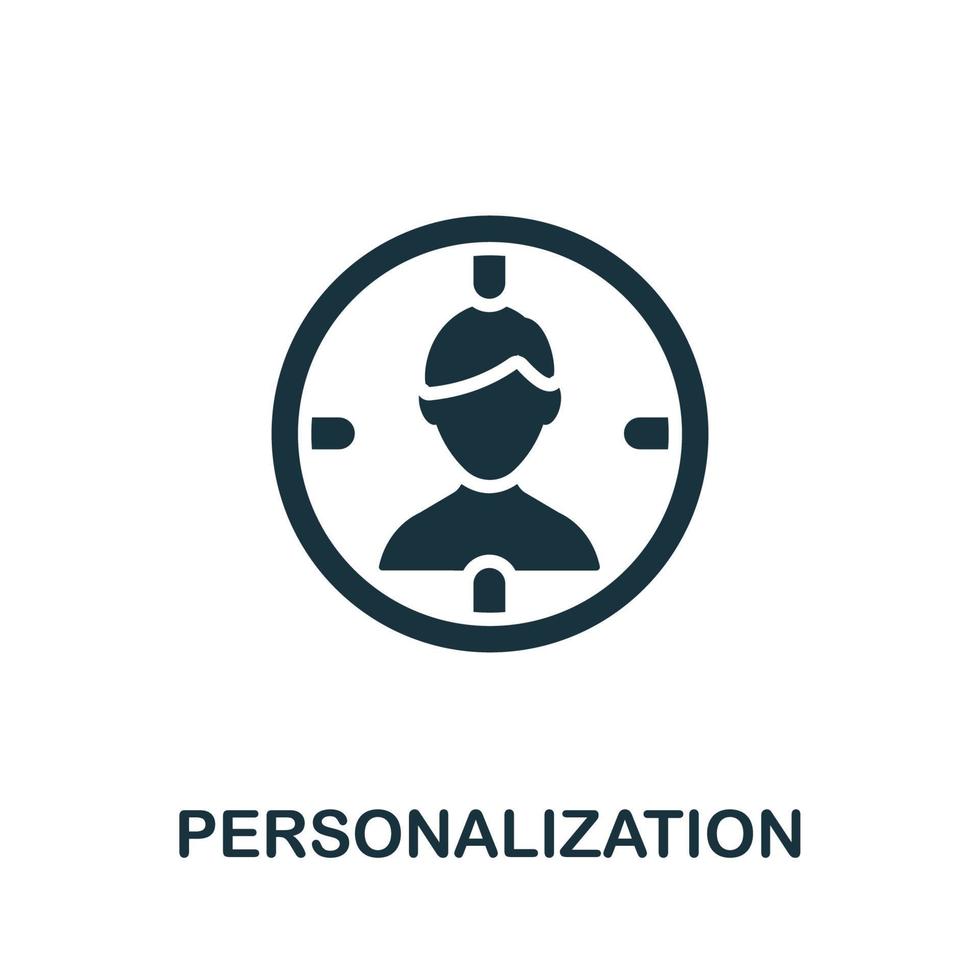 PERSONALIZATION