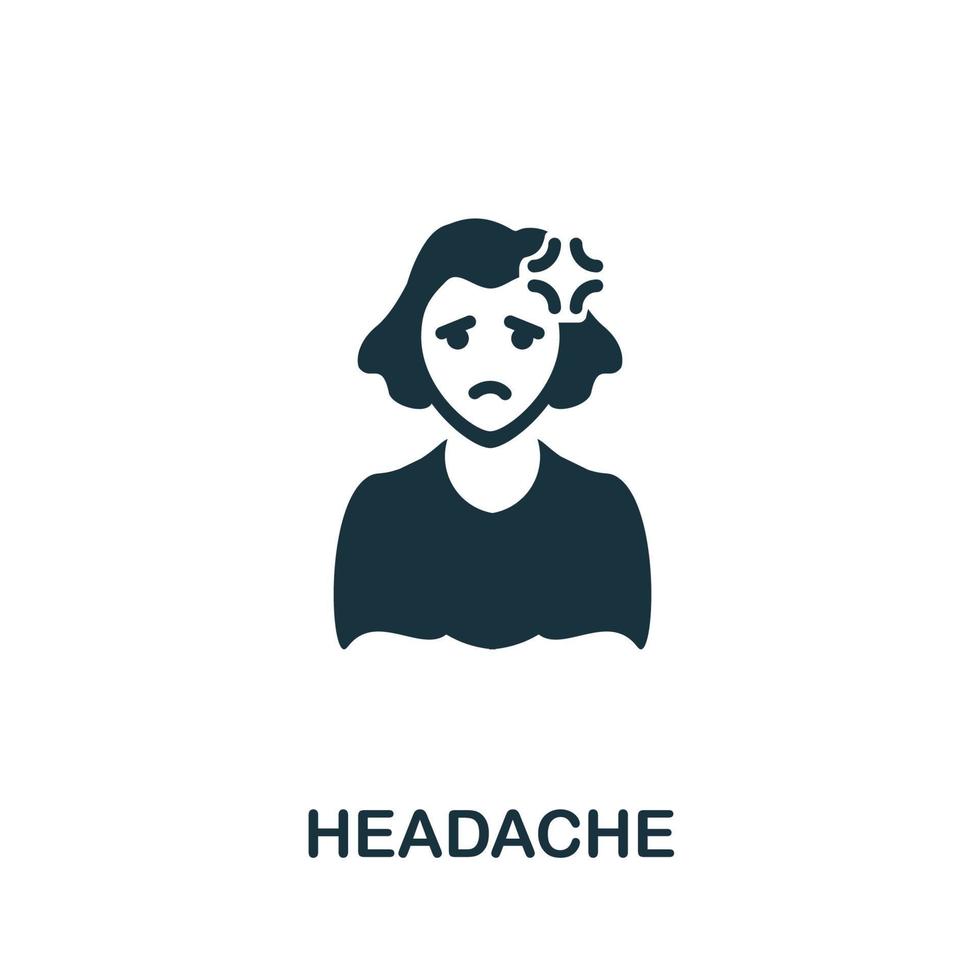 HEADACHE