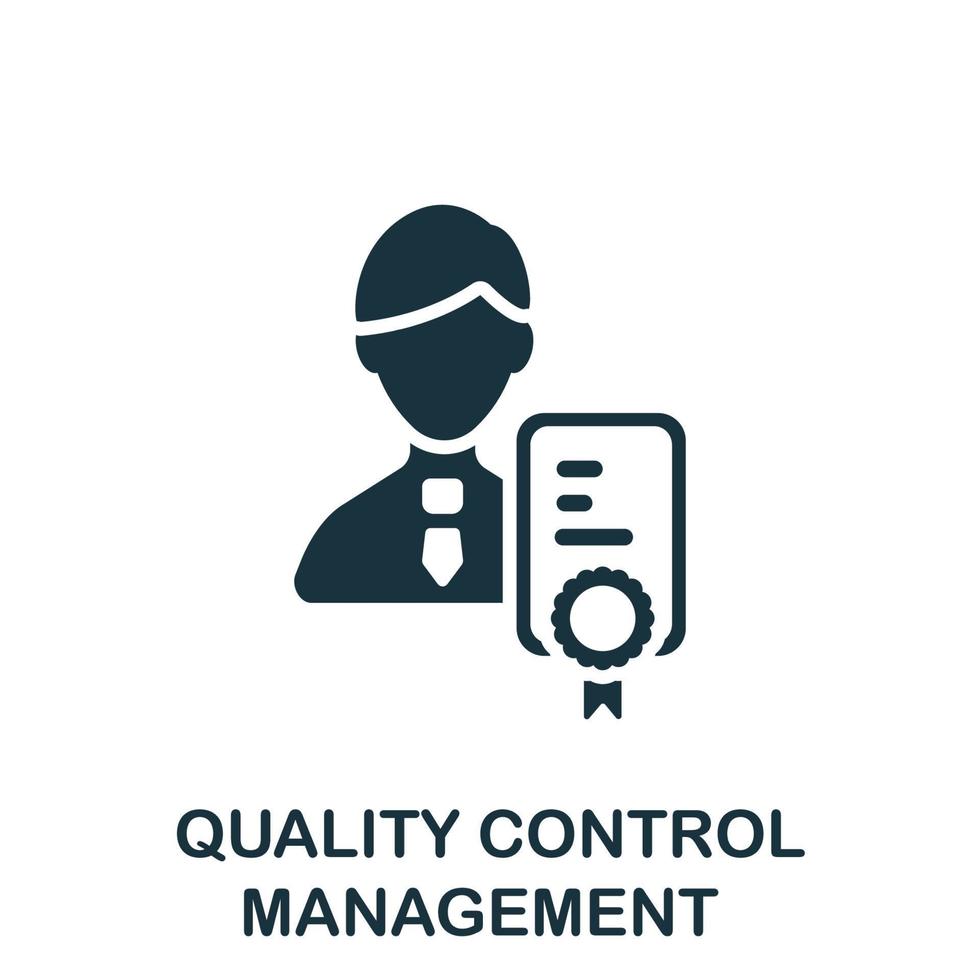 QUALITY CONTROL MANAGEMENT