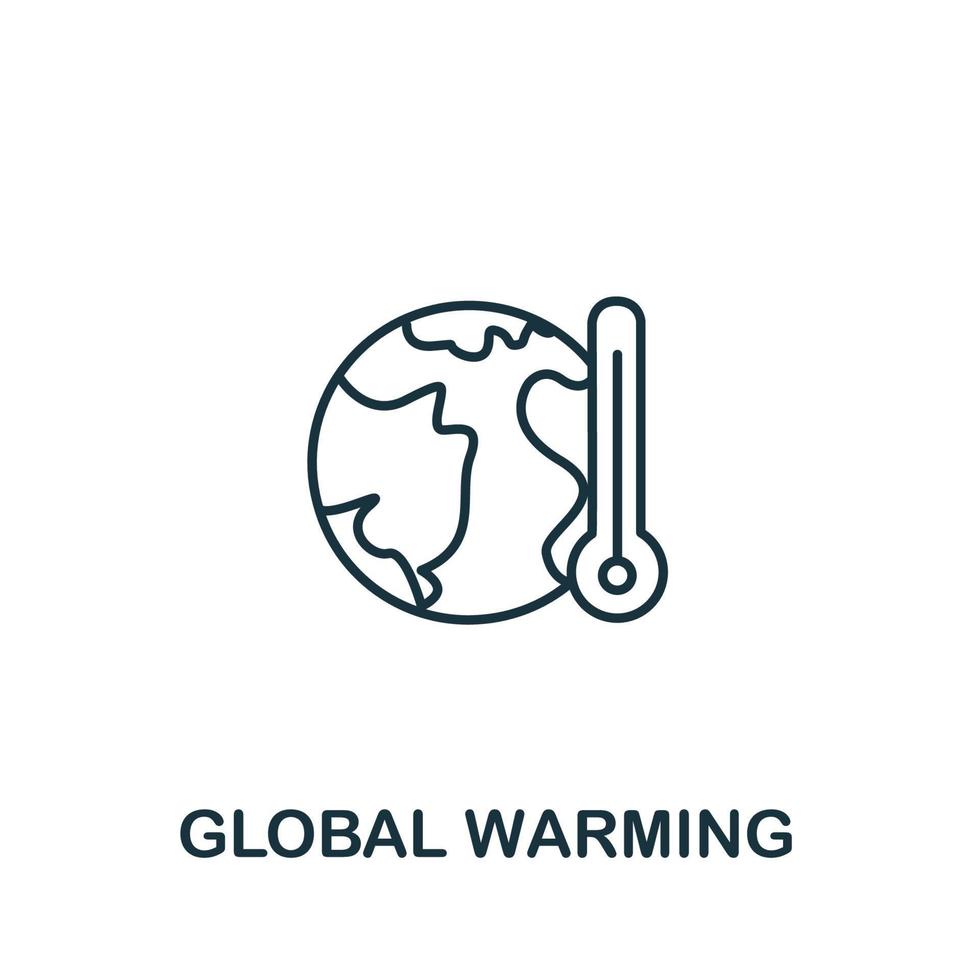 GLOBAL WARMING