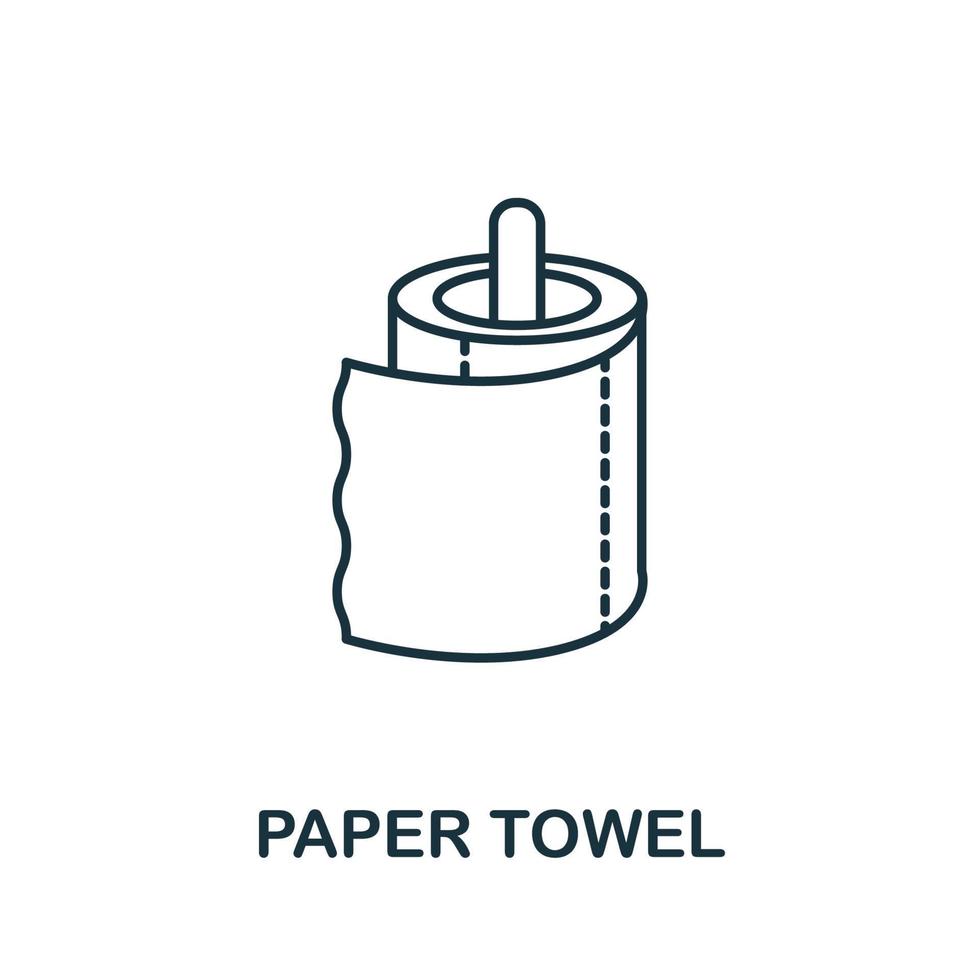 PAPER TOWEL