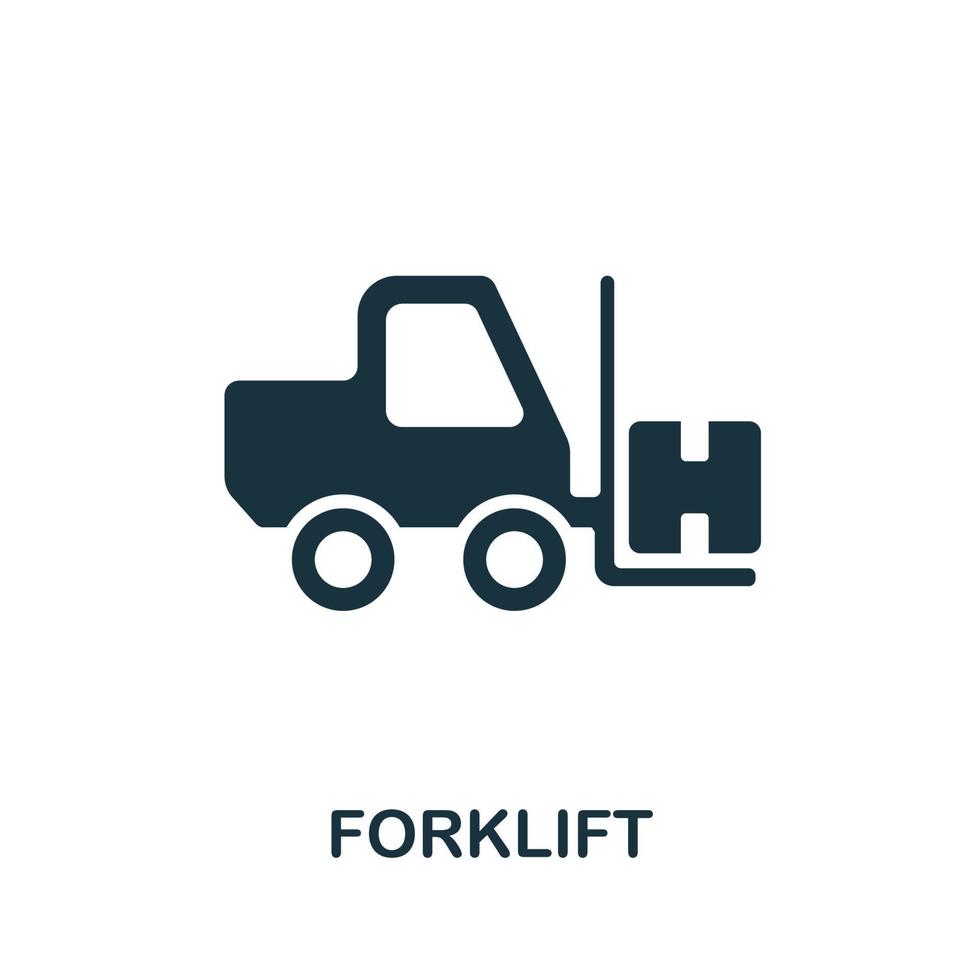 FORKLIFT