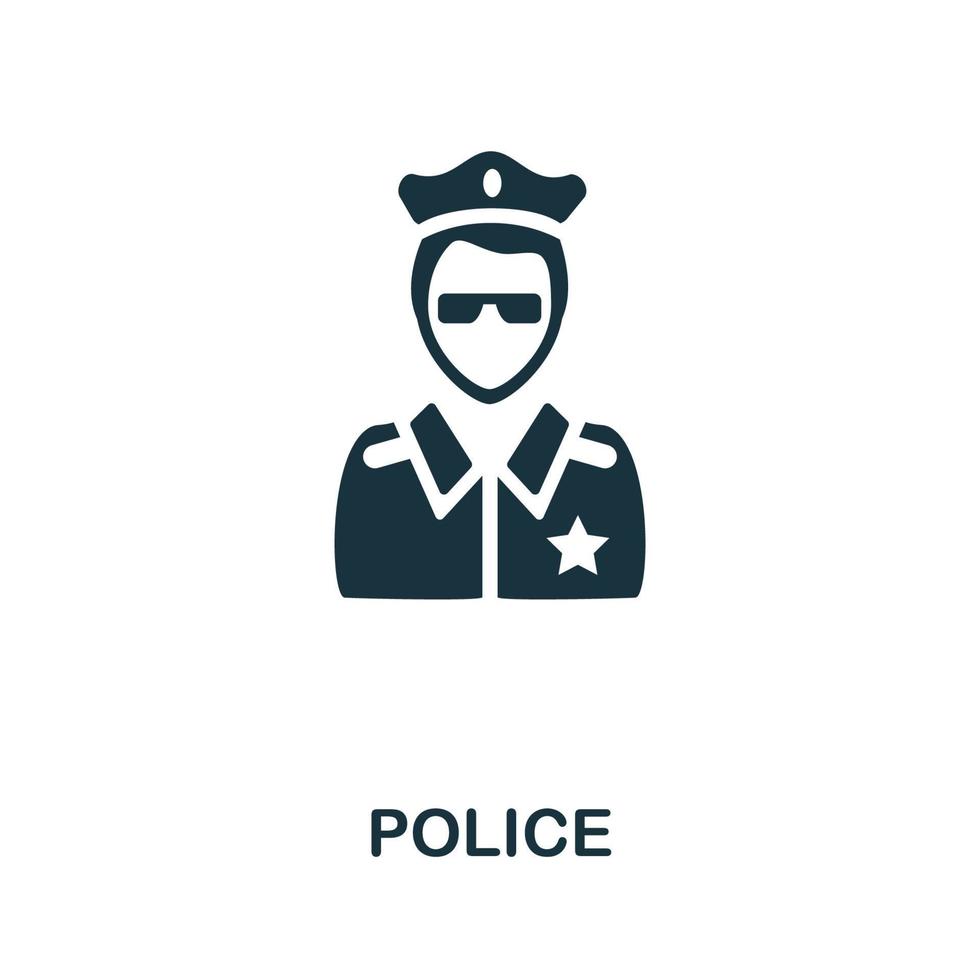 POLICE