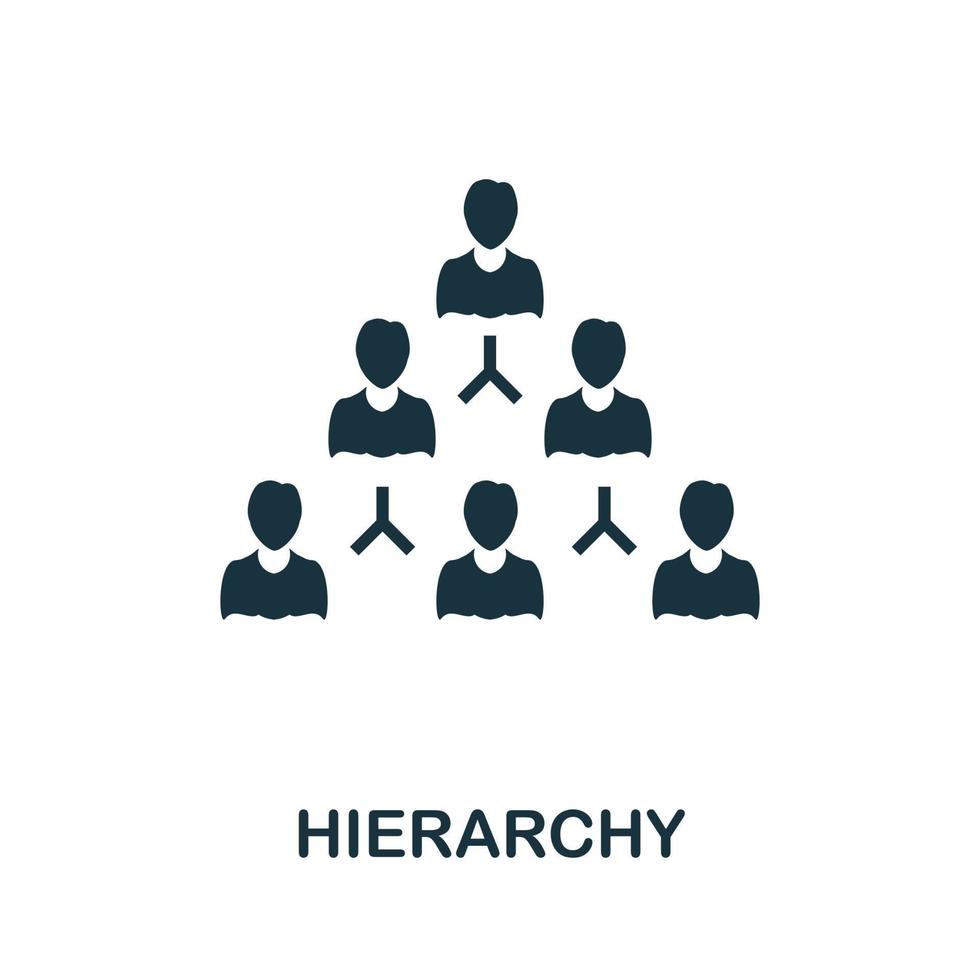 HIERARCHY