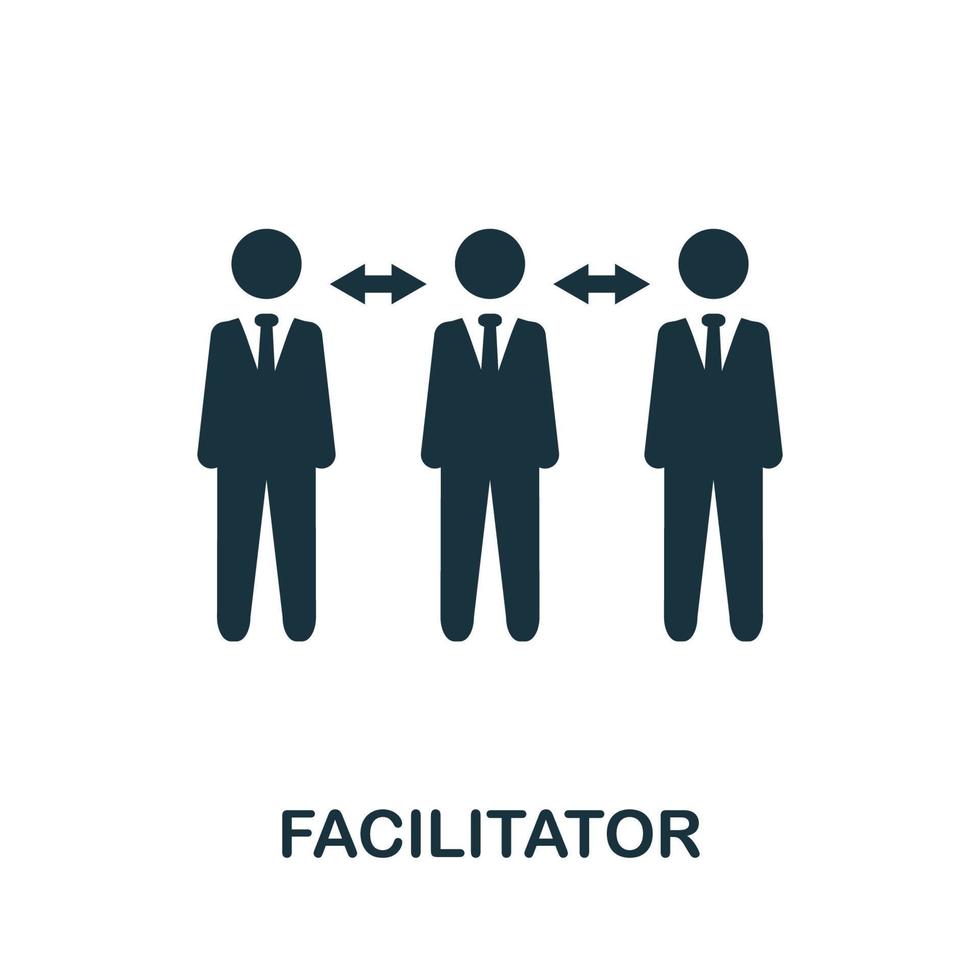 FACILITATOR