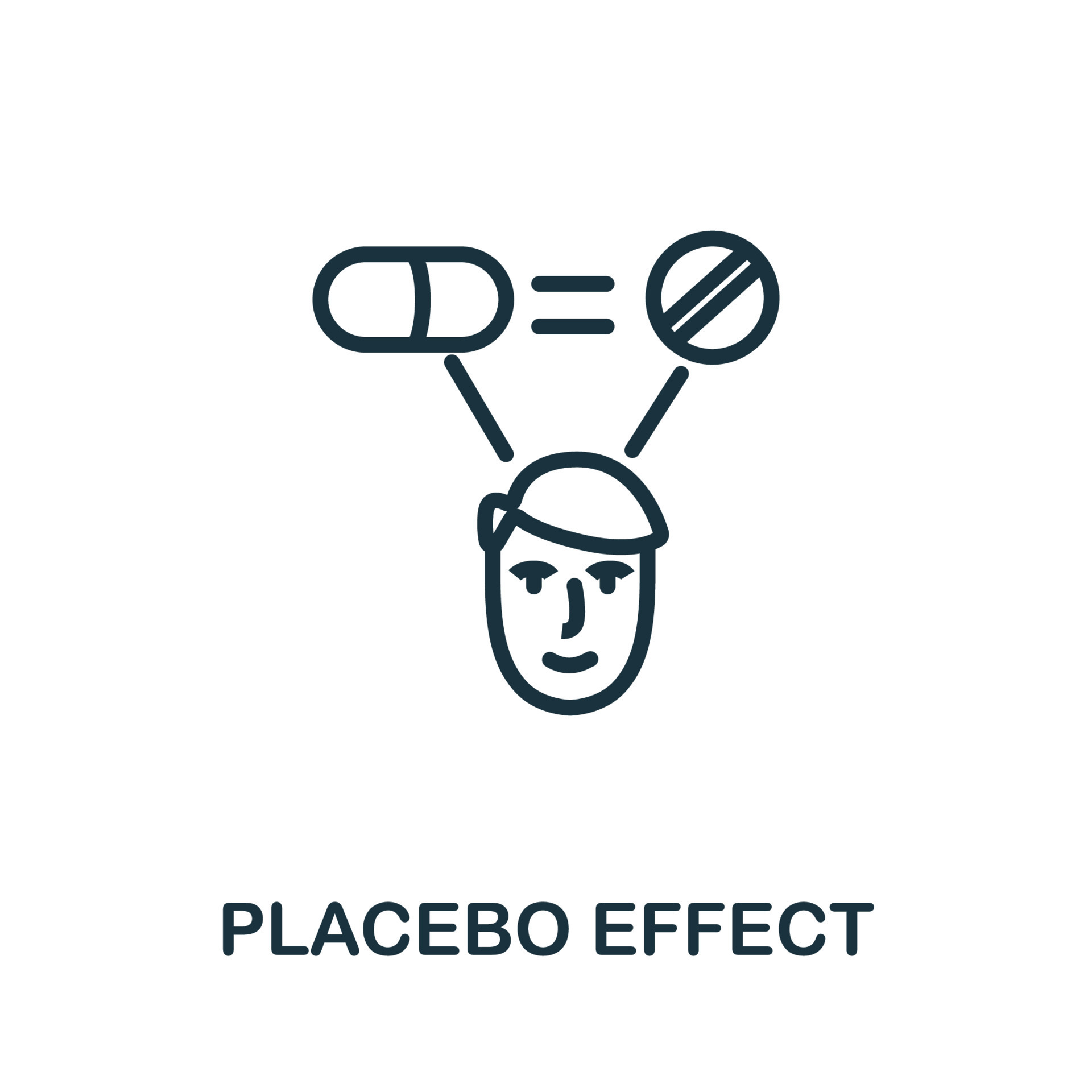 PLACEBO EFFECT