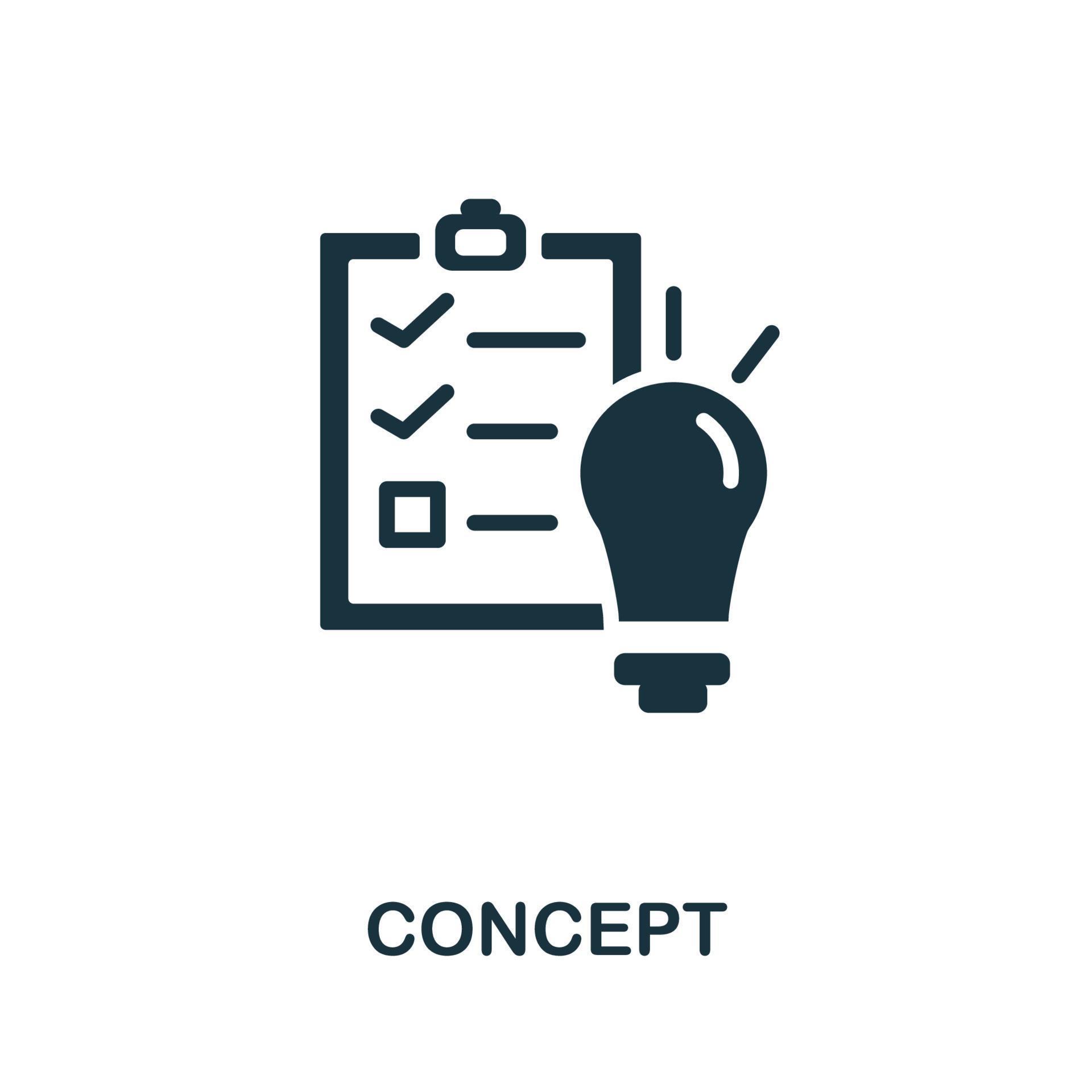 CONCEPT