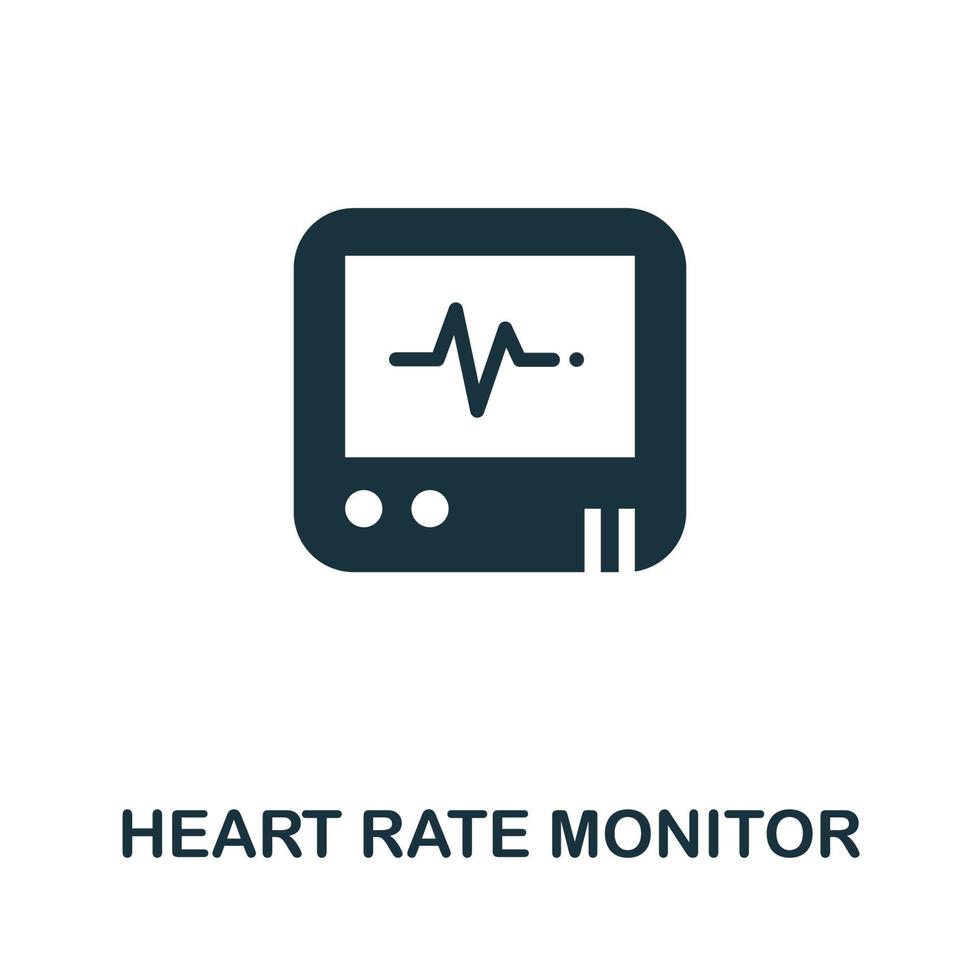 HEART RATE MONITOR