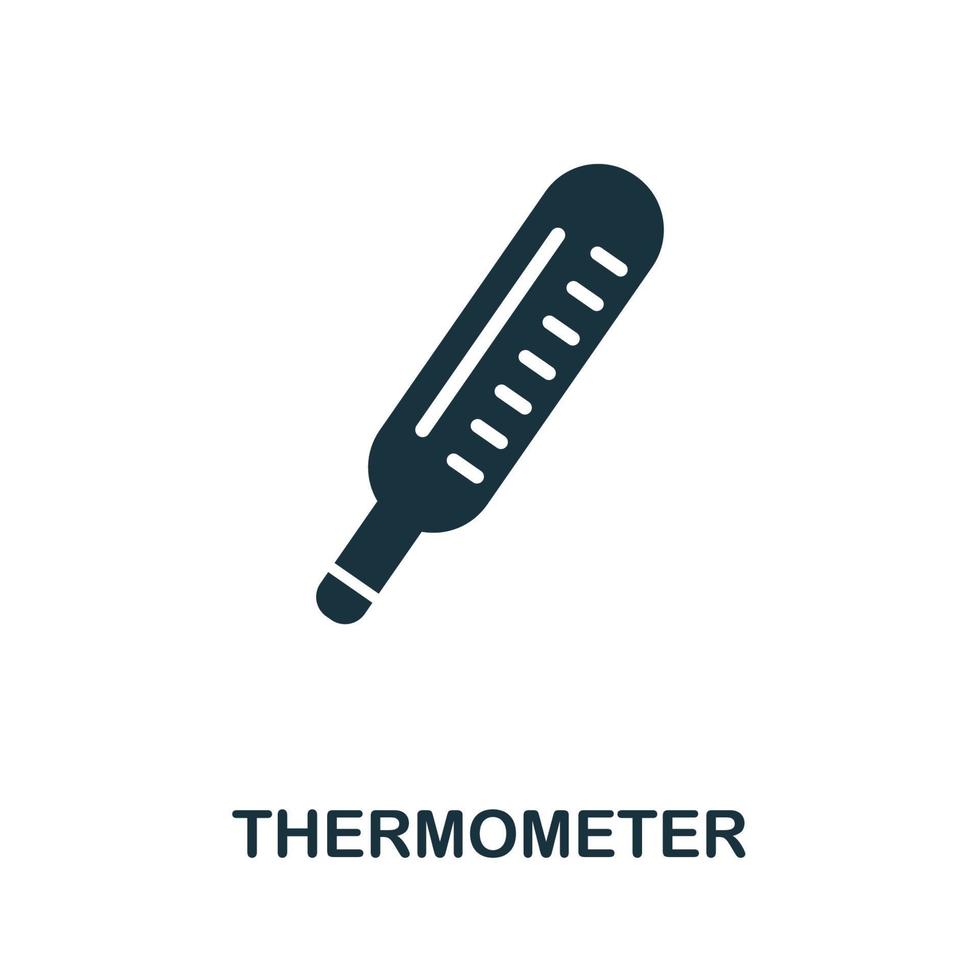 THERMOMETER