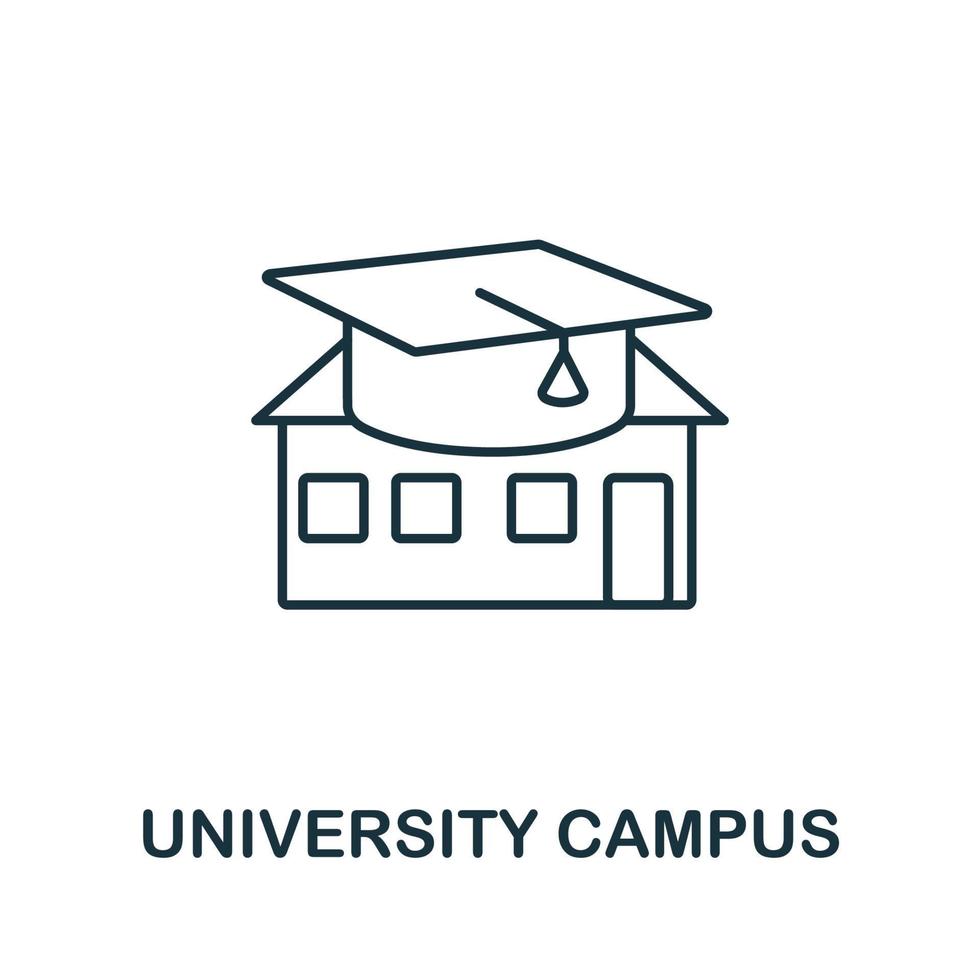 UNIVERSITY CAMPUS