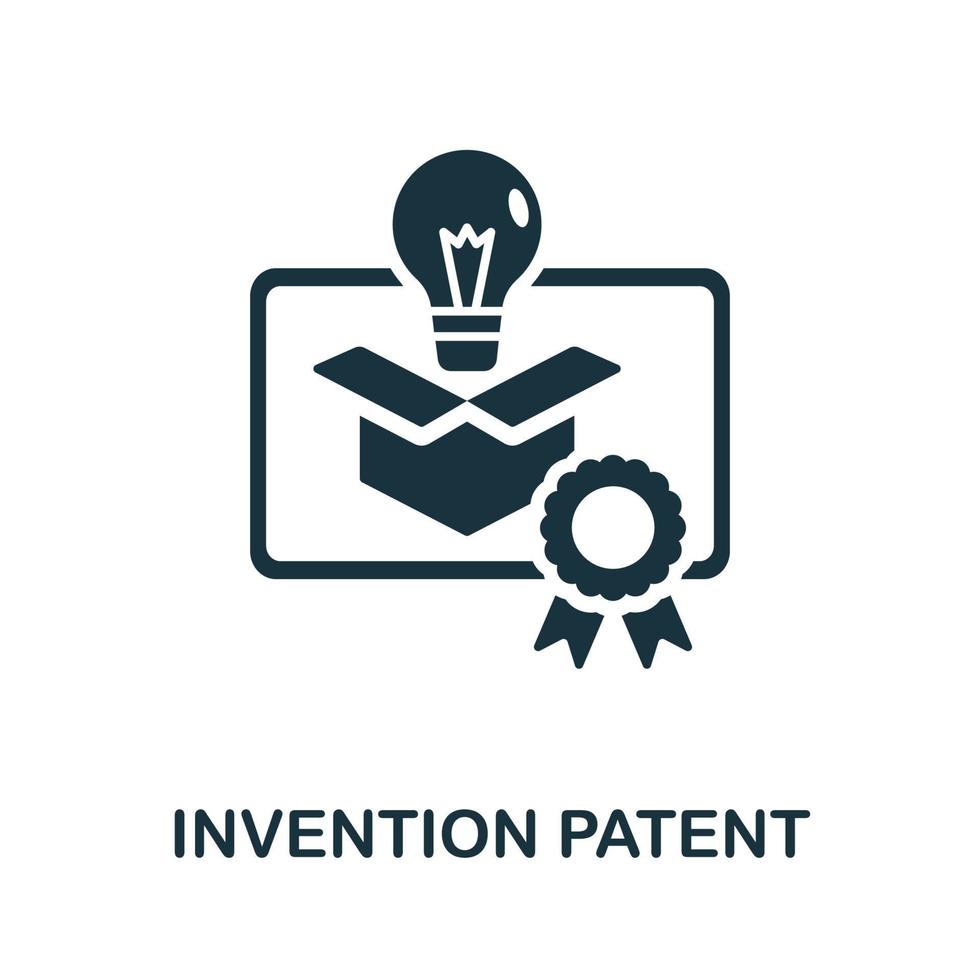 INVENTION PATENT